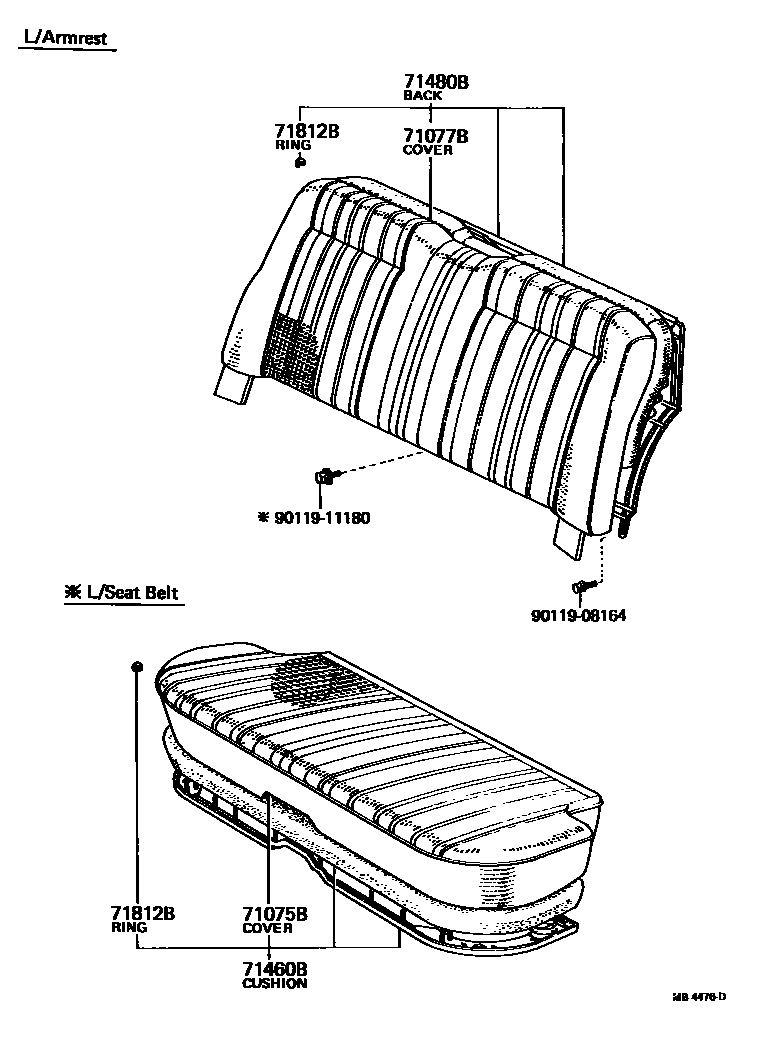 L/Armrest

71480B
BACK

71812B
RING

71077B
COVER

※ 90119-11180

※ L/Seat Belt

90119-08164

71812B
RING

71075B
COVER

71460B
CUSHION

MB 4476-D