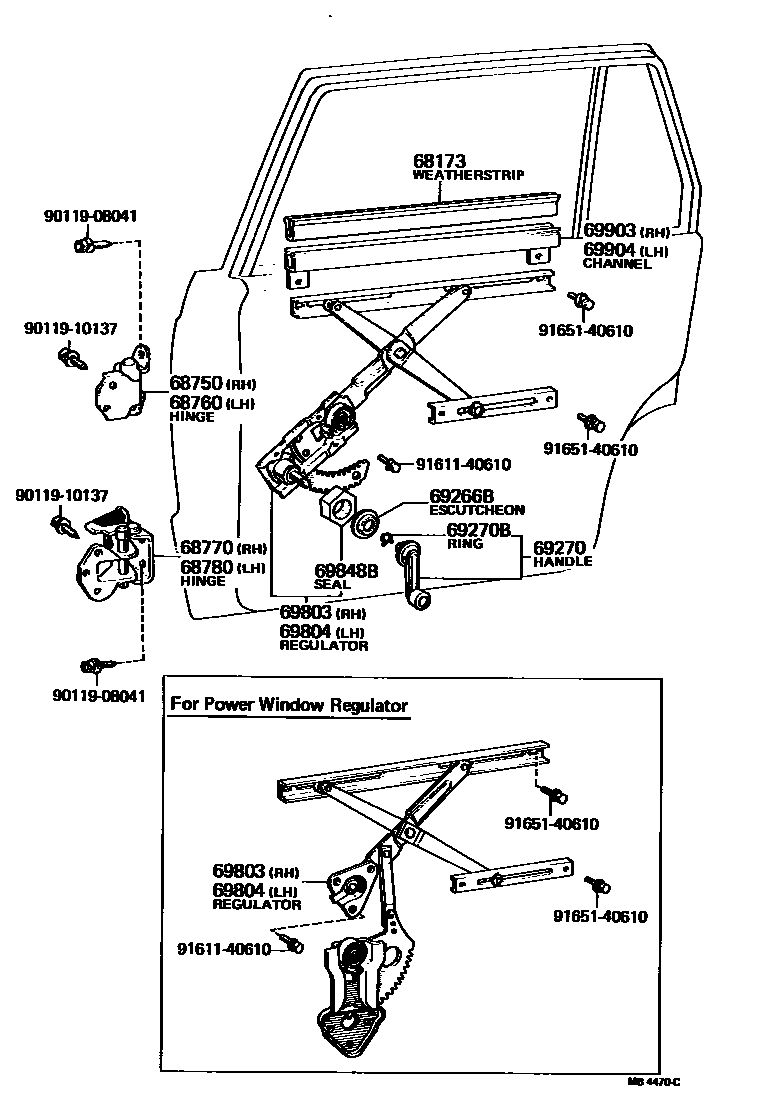 68173
WEATHERSTRIP

90119-08041

69903 (RH)
69904 (LH)
CHANNEL

90119-10137

91651-40610

68750 (RH)
68760 (LH)
HINGE

91651-40610

91611-40610

90119-10137

69266B
ESCUTCHEON

69270B
RING

69270
HANDLE

68770 (RH)
68780 (LH)
HINGE

69848B
SEAL

69803 (RH)
69804 (LH)
REGULATOR

90119-08041

For Power Window Regulator

91651-40610

69803 (RH)
69804 (LH)
REGULATOR

91651-40610

91611-40610

MB 4470-C