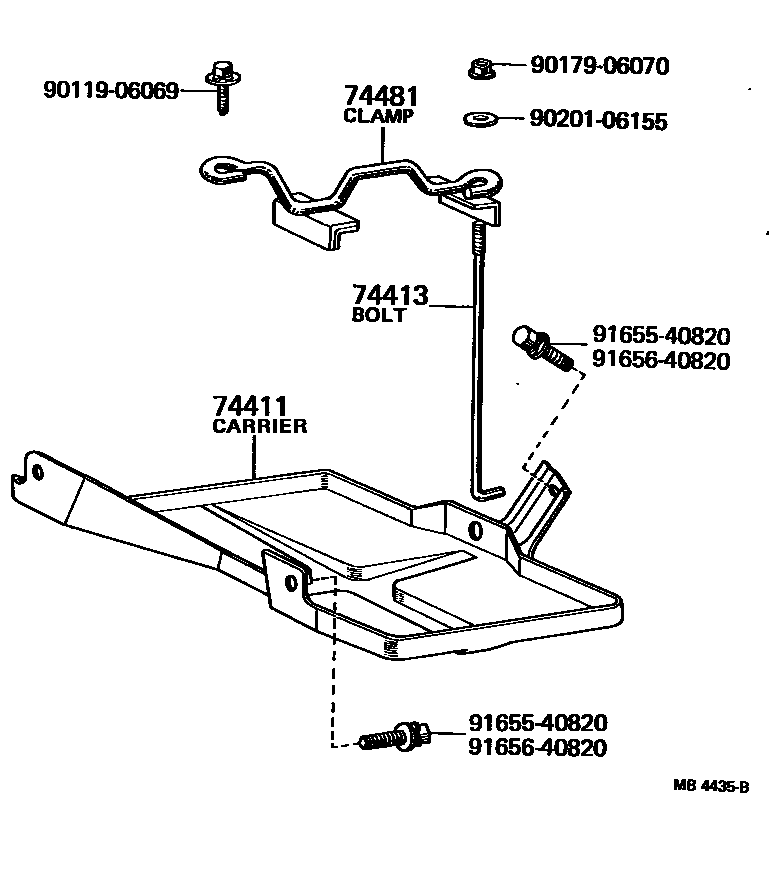 90119-06069

74481
CLAMP

90179-06070

90201-06155

74413
BOLT

91655-40820
91656-40820

74411
CARRIER

91655-40820
91656-40820

MB 4435-B