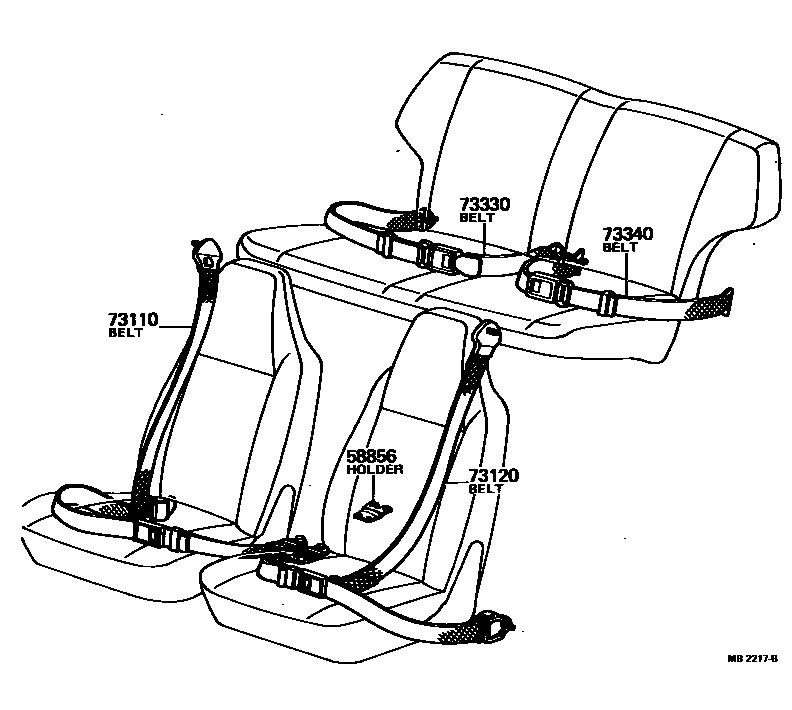 73330
BELT

73340
BELT

73110
BELT

58856
HOLDER

73120
BELT

MB 2217-B