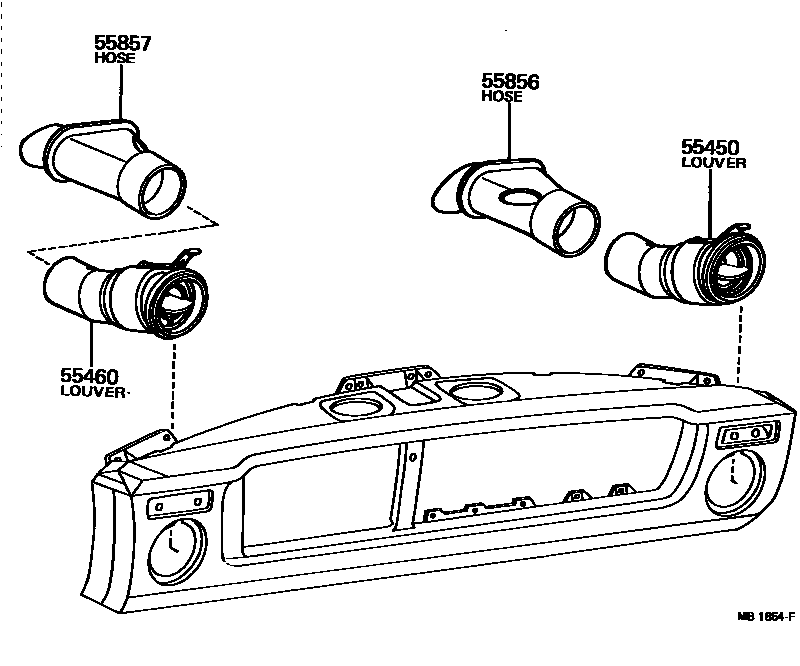 55857
HOSE

55856
HOSE

55450
LOUVER

55460
LOUVER

MB 1664-F