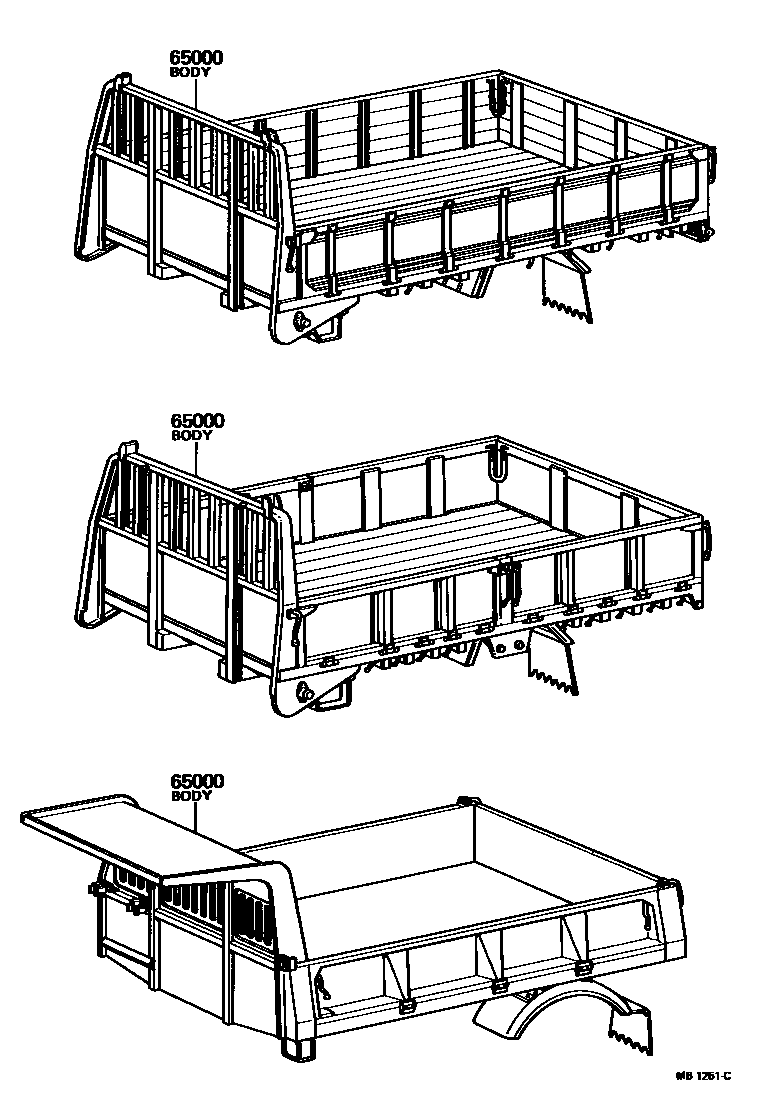 65000
BODY

65000
BODY

65000
BODY

MB 1261-C