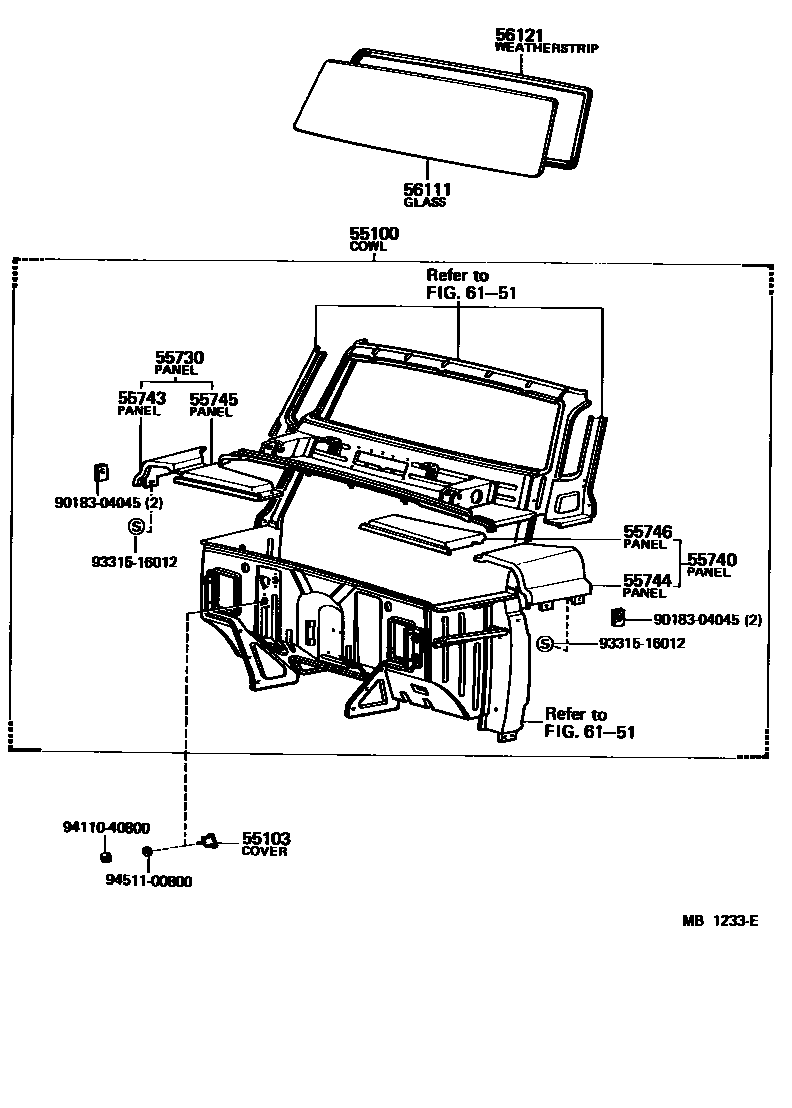 56121
WEATHERSTRIP

56111
GLASS

55100
COWL

Refer to
FIG. 61–51

55730
PANEL

55743
PANEL

55745
PANEL

90183-04045 (2)

S

93315-16012

55746
PANEL

55740
PANEL

55744
PANEL

90183-04045 (2)

S

93315-16012

Refer to
FIG. 61–51

94110-40800

55103
COVER

94511-00800

MB 1233-E