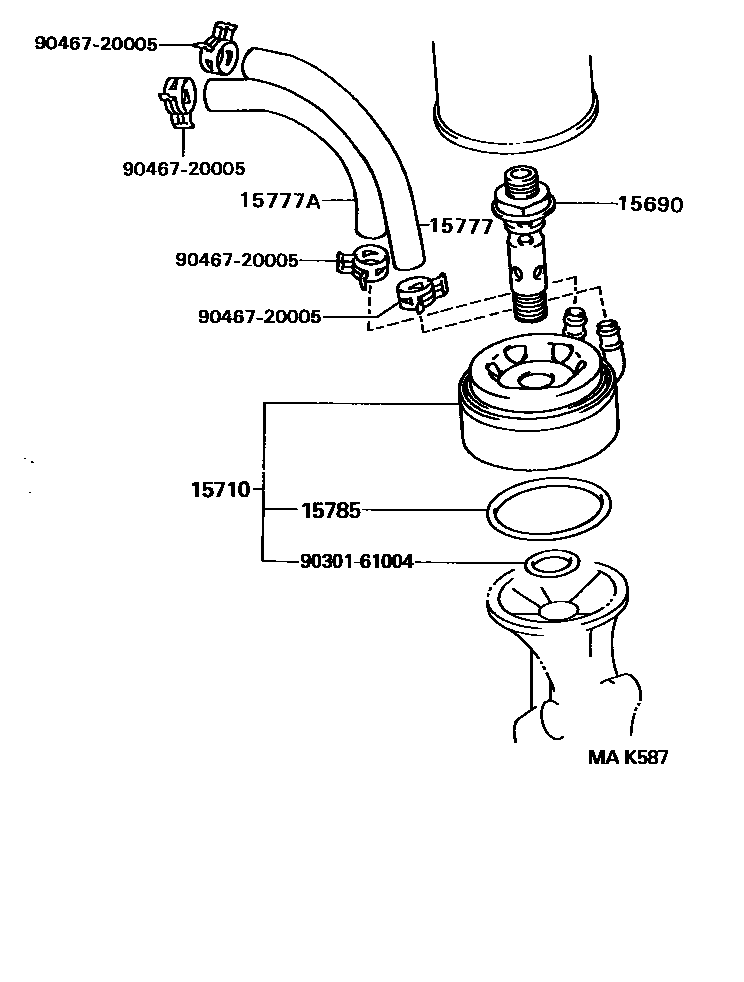 90467-20005
90467-20005
15777A
15777
15690
90467-20005
90467-20005
15710
15785
90301-61004
MA K587