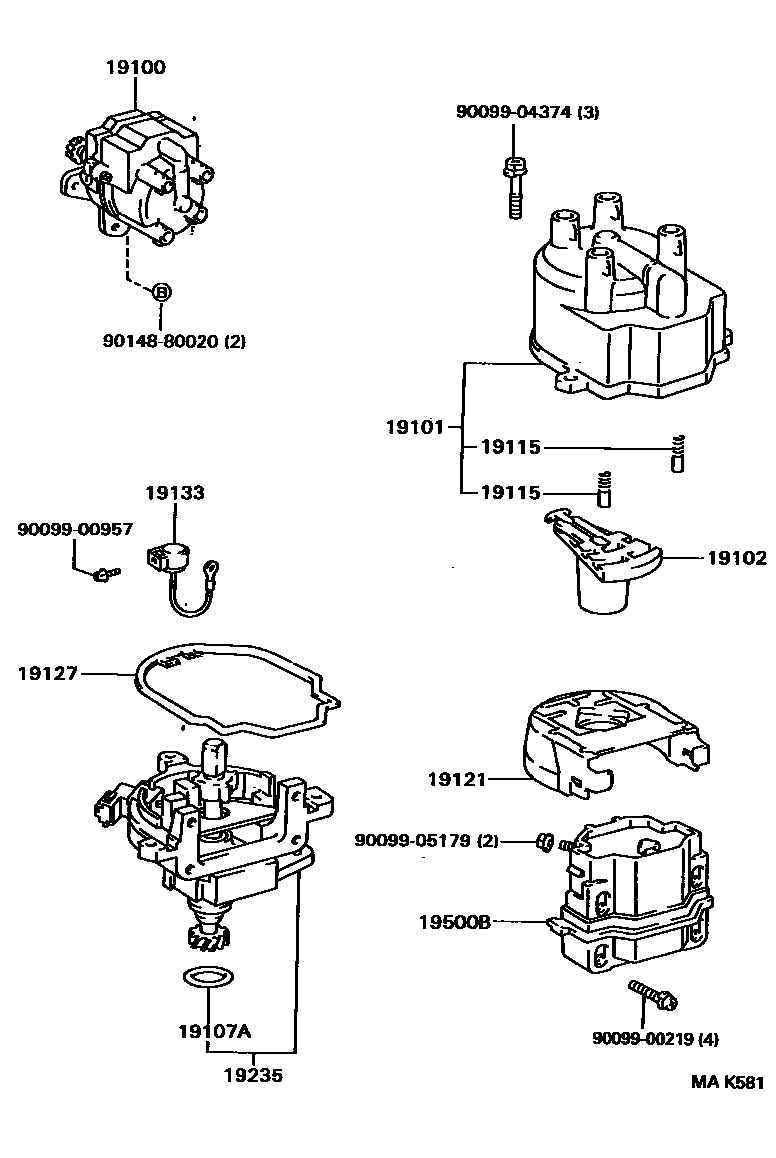 19100

B

90148-80020 (2)

90099-04374 (3)

19101

19115

19115

19102

19133

90099-00957

19127

19121

90099-05179 (2)

19500B

90099-00219 (4)

19107A

19235

MA K581