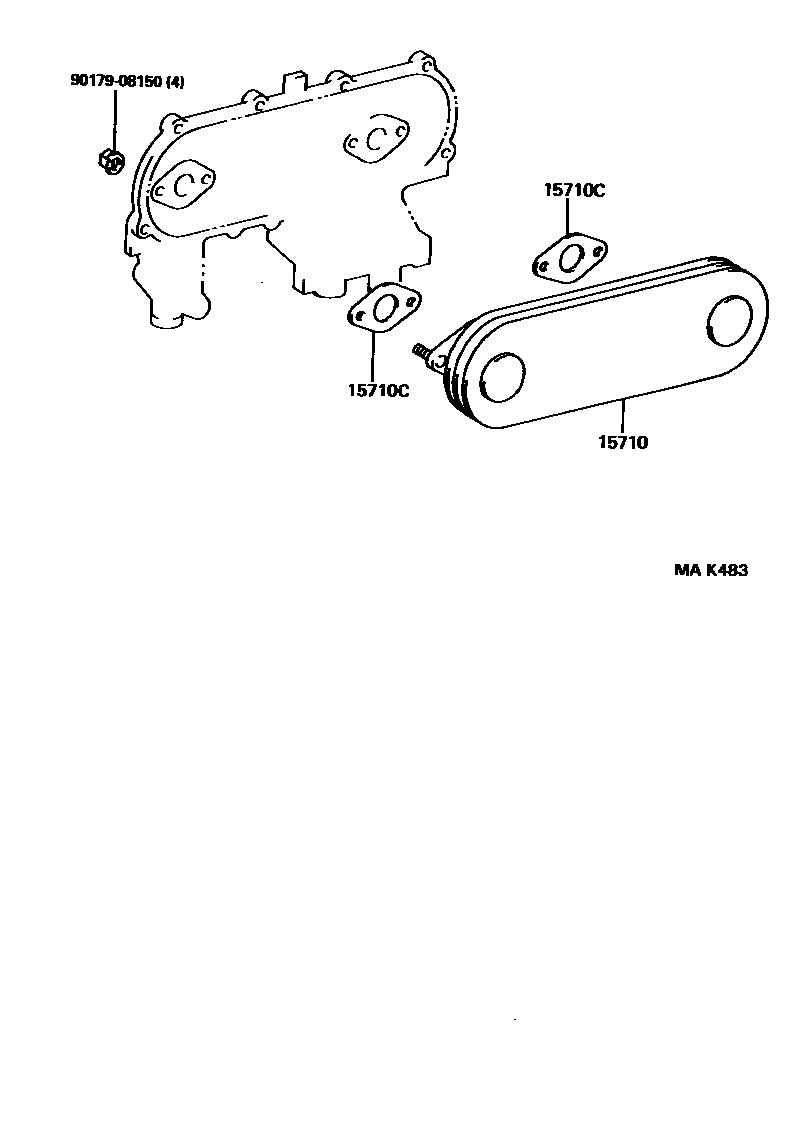 90179-08150 (4)

15710C

15710C

15710

MA K483