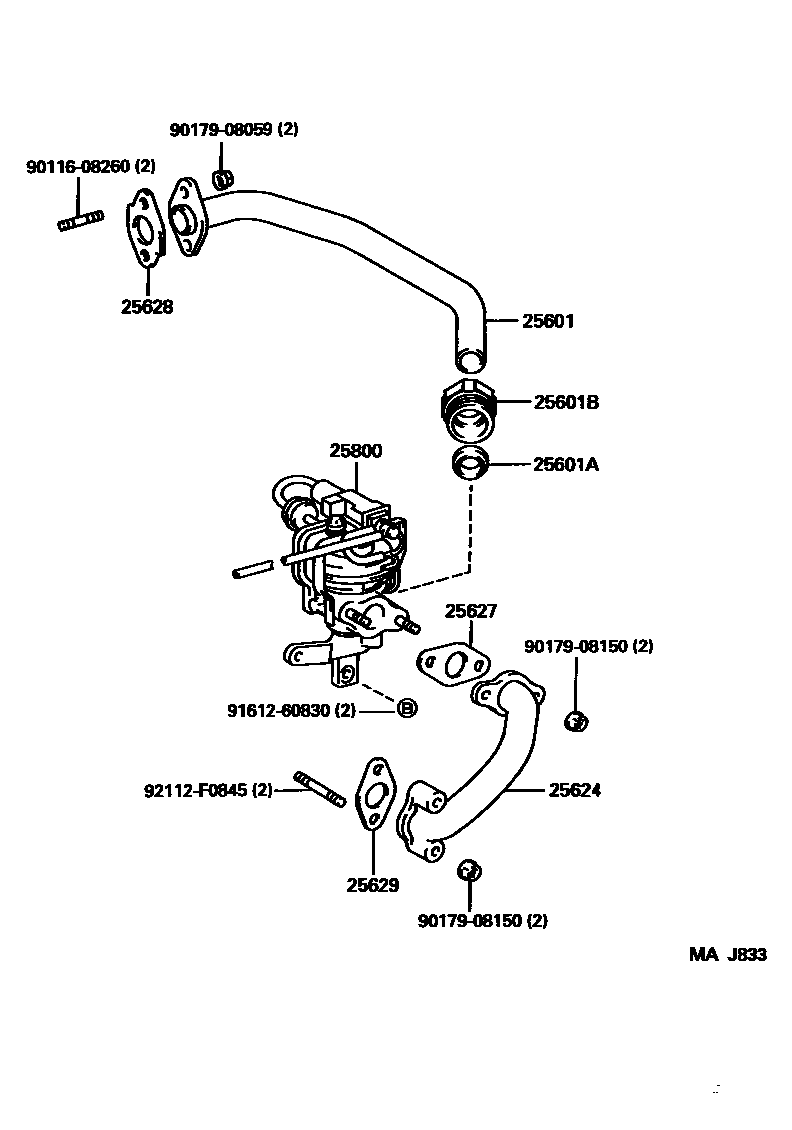 90179-08059 (2)

90116-08260 (2)

25628

25601

25601B

25800

25601A

25627

90179-08150 (2)

91612-60830 (2) B

92112-F0845 (2)

25624

25629

90179-08150 (2)

MA J833