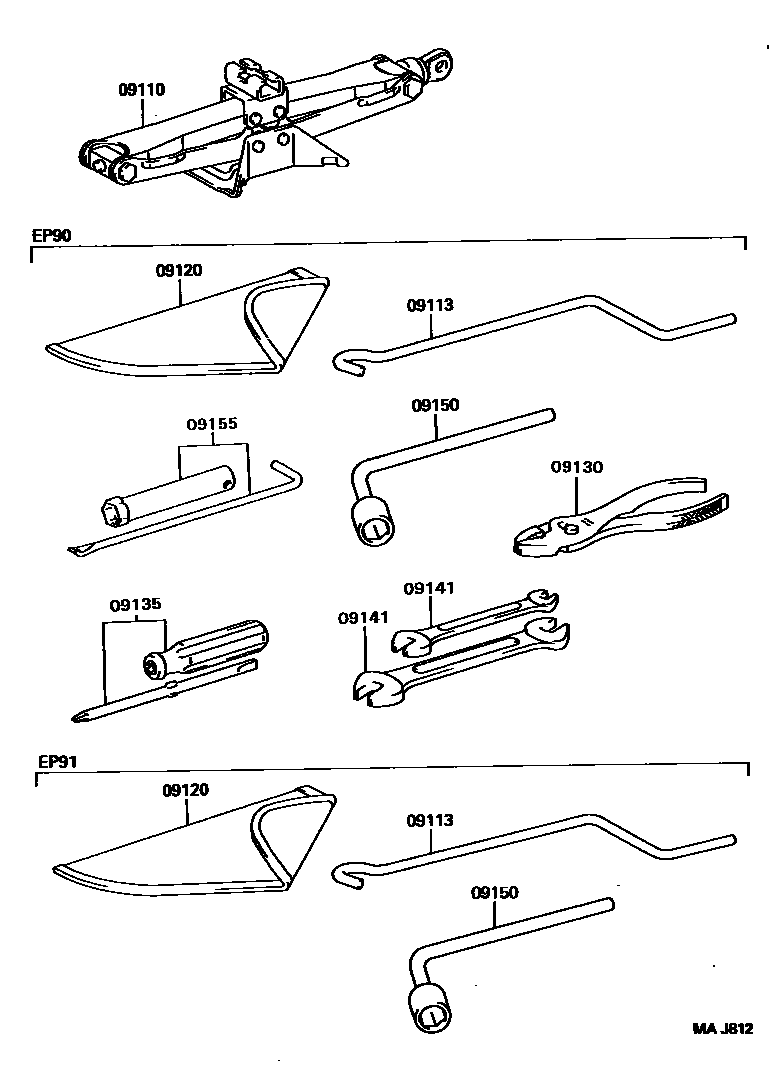 09110

EP90

09120

09113

09155

09150

09130

09135

09141

09141

EP91

09120

09113

09150

MA J812