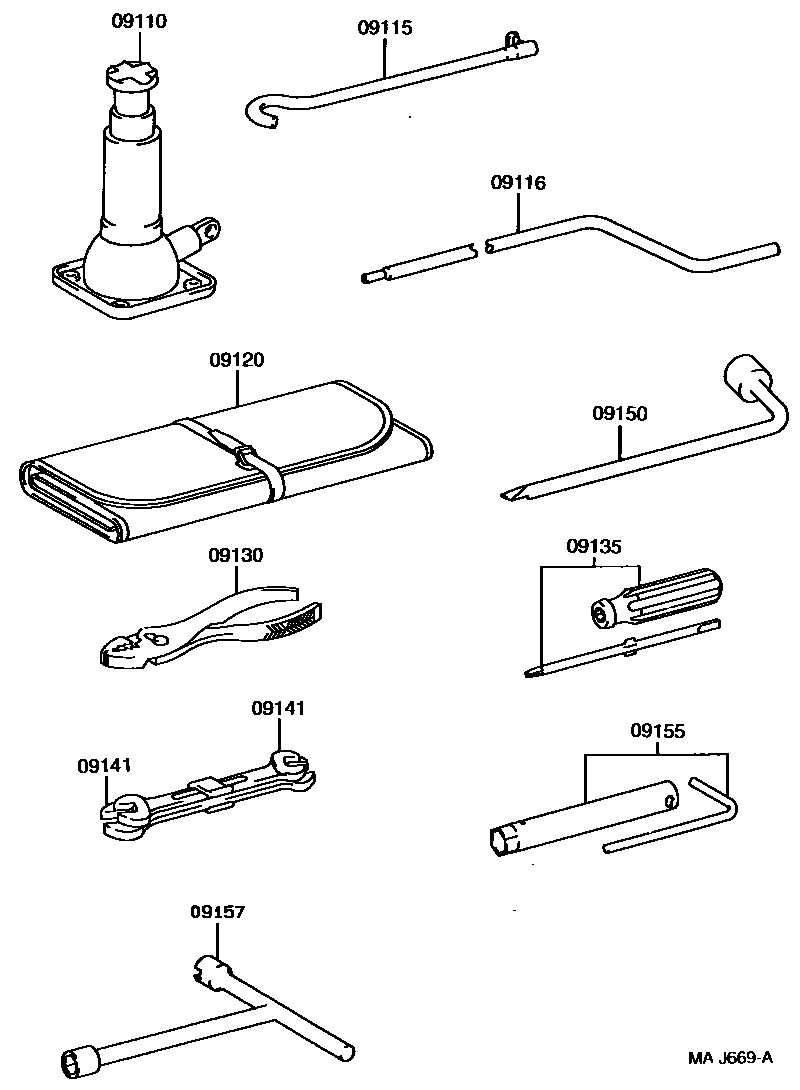 09110
09115
09116
09120
09150
09130
09135
09141
09141
09155
09157
MA J669-A