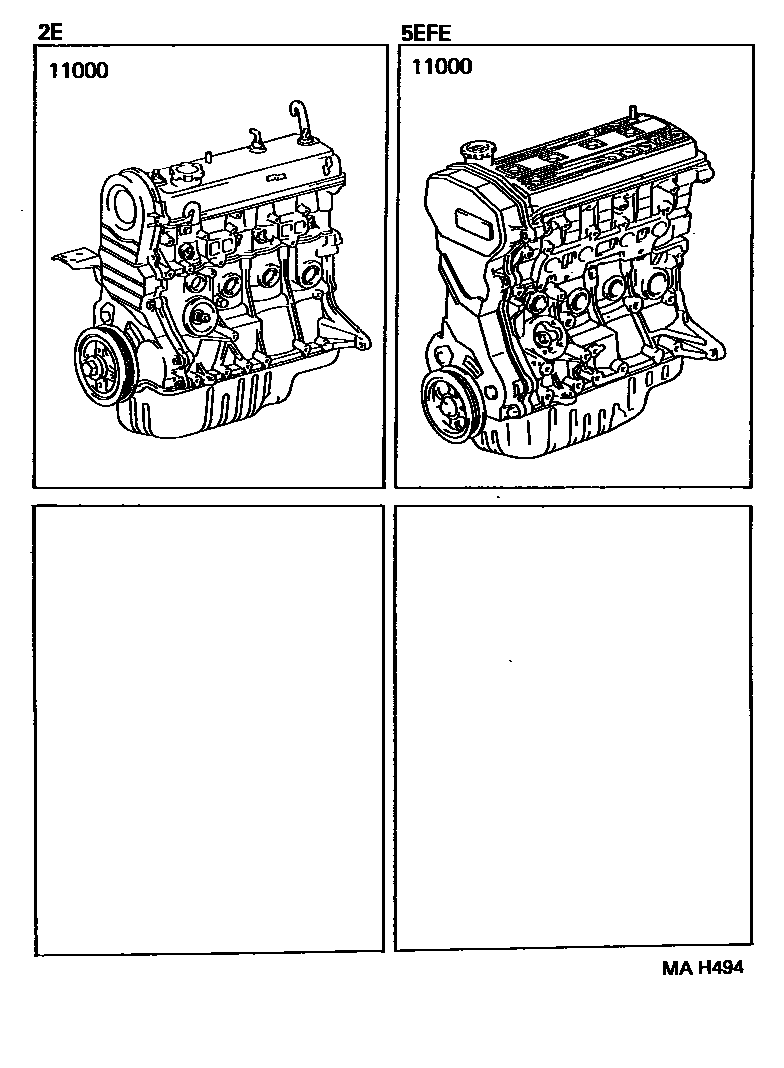 2E

11000

5EFE

11000

MA H494