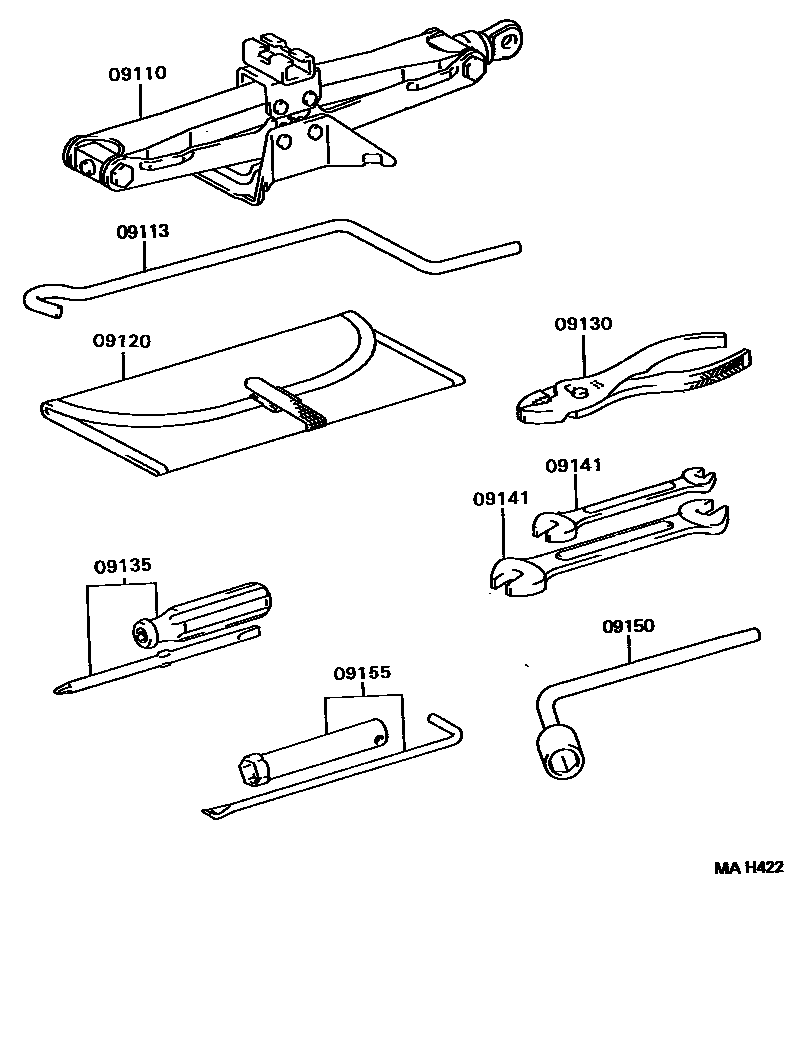 09110

09113

09120

09130

09141

09141

09135

09150

09155

MA H422