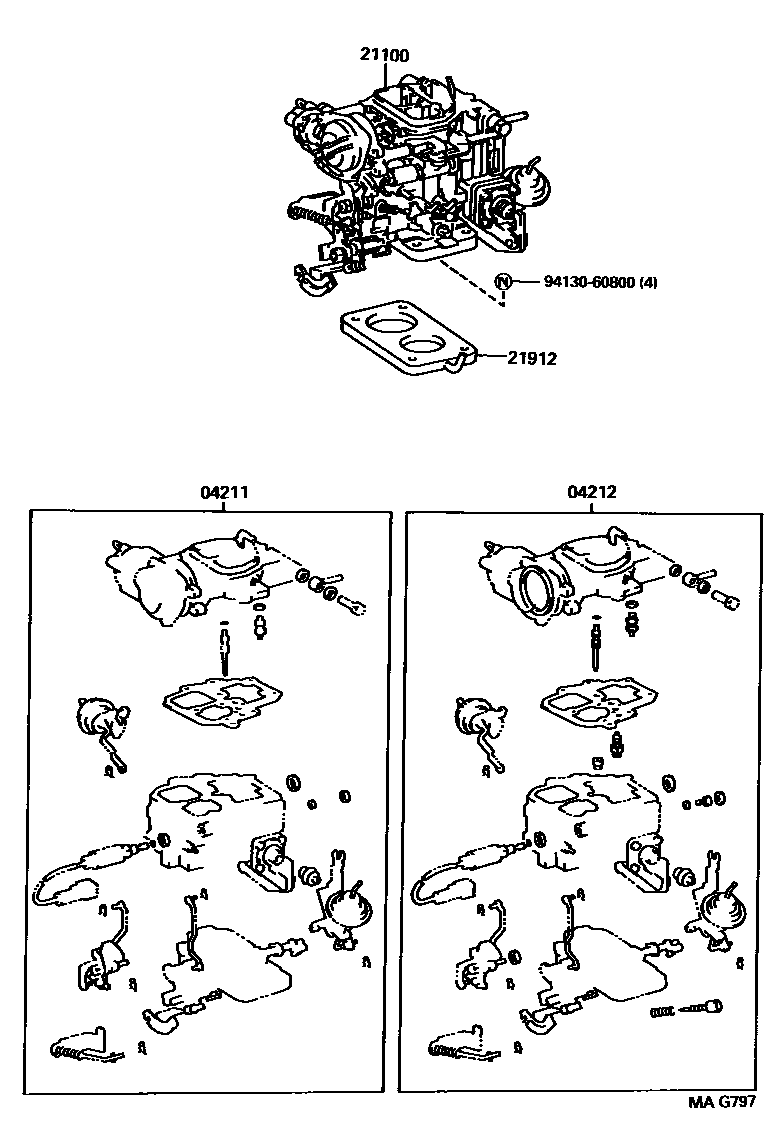 21100

N 94130-60800 (4)

21912

04211

04212

MA G797