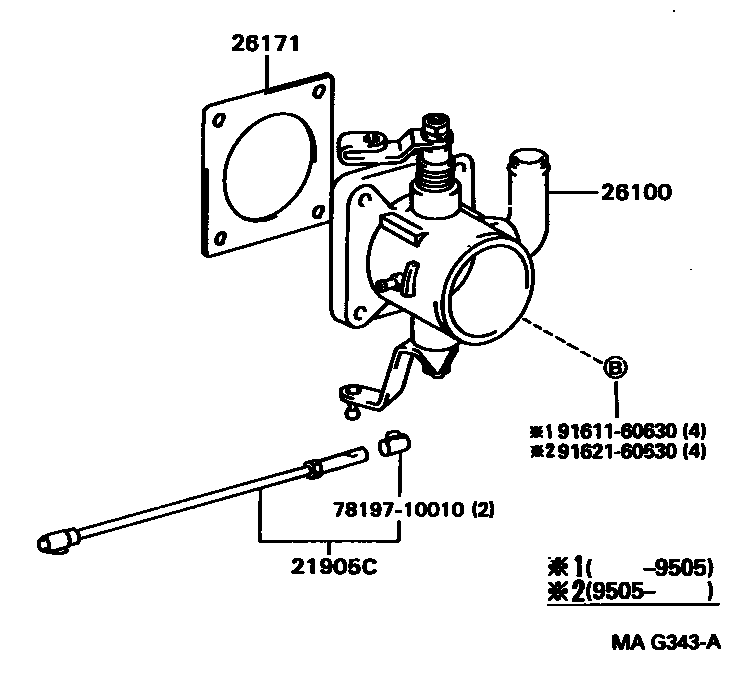 26171

26100

B

※1 91611-60630 (4)
※2 91621-60630 (4)

78197-10010 (2)

21905C

※1(     -9505)
※2(9505-     )

MA G343-A