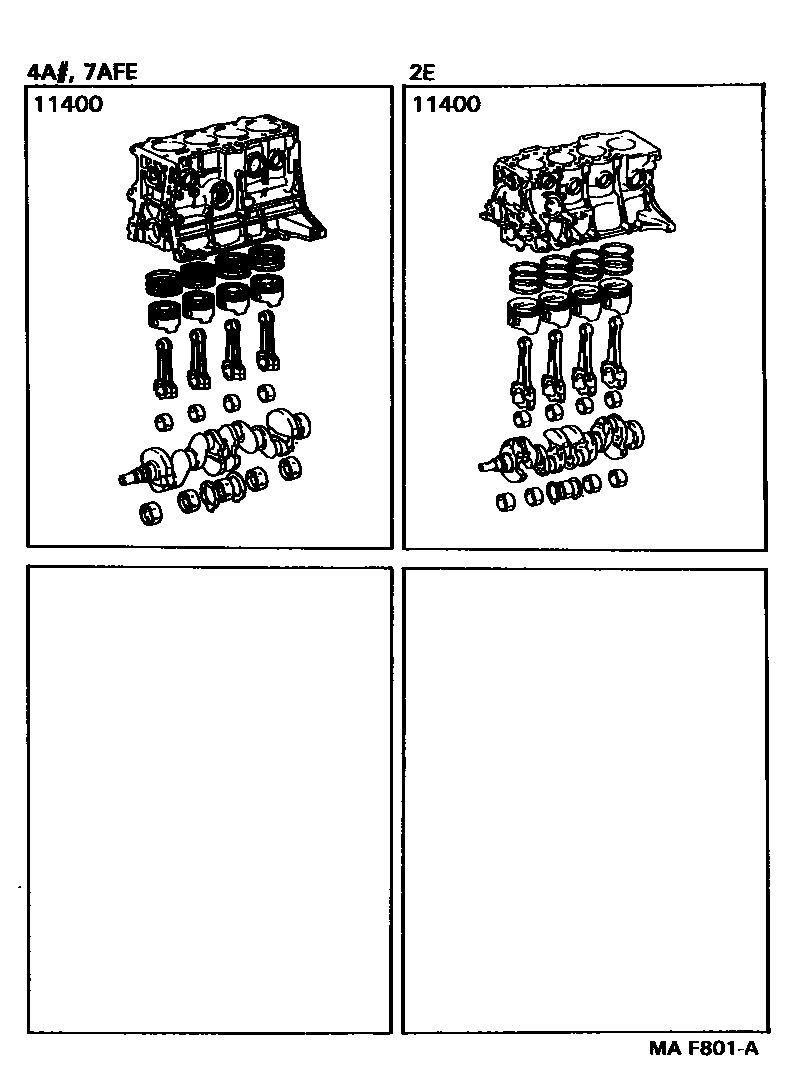 4A#, 7AFE

11400

2E

11400

MA F801-A