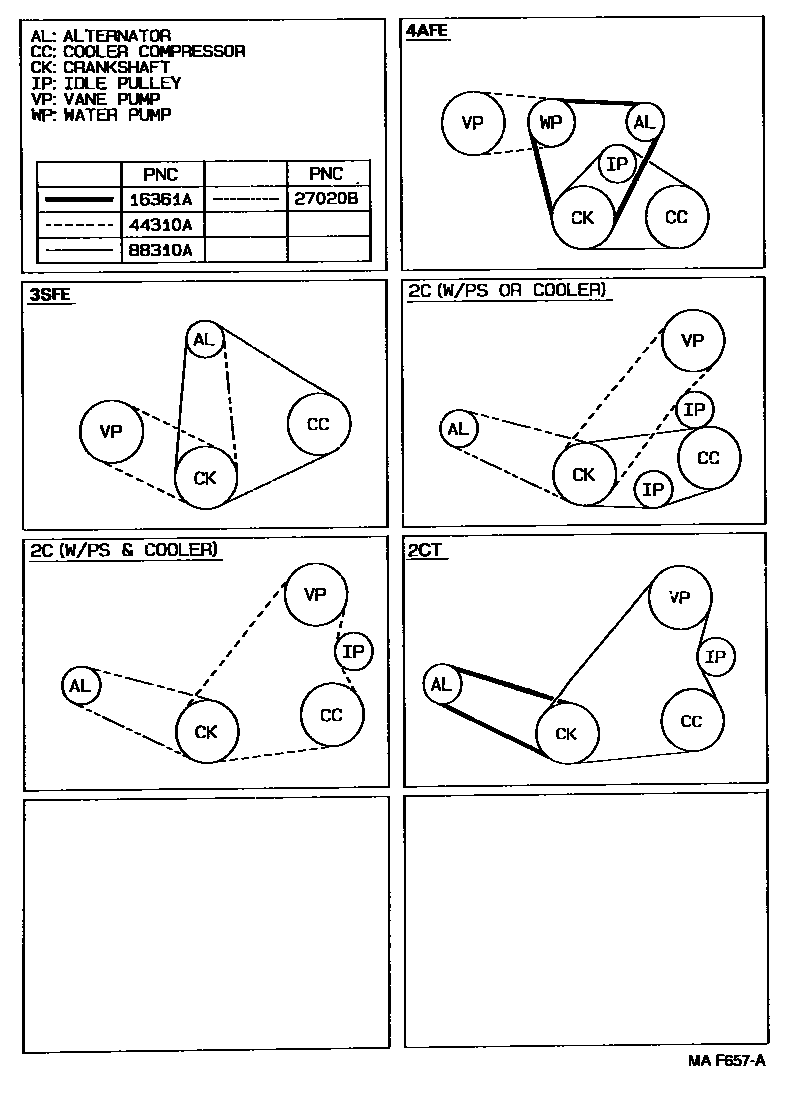 AL: ALTERNATOR
CC: COOLER COMPRESSOR
CK: CRANKSHAFT
IP: IDLE PULLEY
VP: VANE PUMP
WP: WATER PUMP

| | PNC | | PNC |
|---|---|---|---|
| | 16361A | | 27020B |
| | 44310A | | |
| | 88310A | | |

4AFE
VP WP AL IP CK CC

3SFE
AL VP CC CK

2C (W/PS OR COOLER)
VP IP AL CC CK IP

2C (W/PS & COOLER)
VP IP AL CC CK

2CT
VP IP AL CC CK

MA F657-A