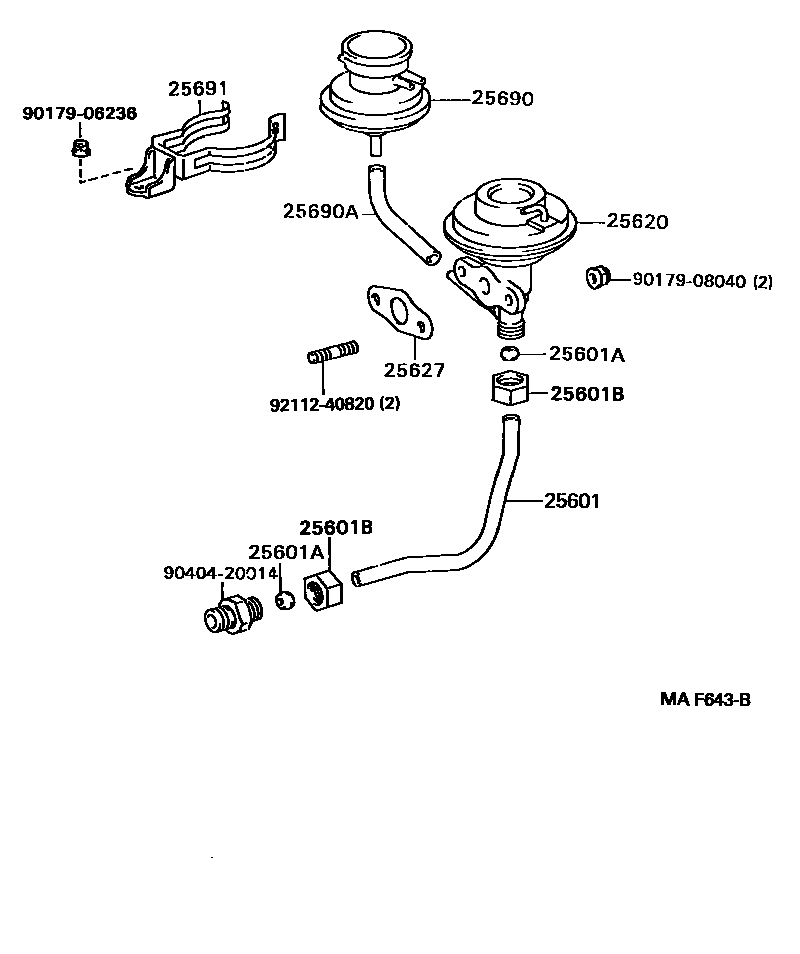 25691
90179-06236
25690
25690A
25620
90179-08040 (2)
25627
25601A
92112-40820 (2)
25601B
25601
25601B
25601A
90404-20014
MA F643-B