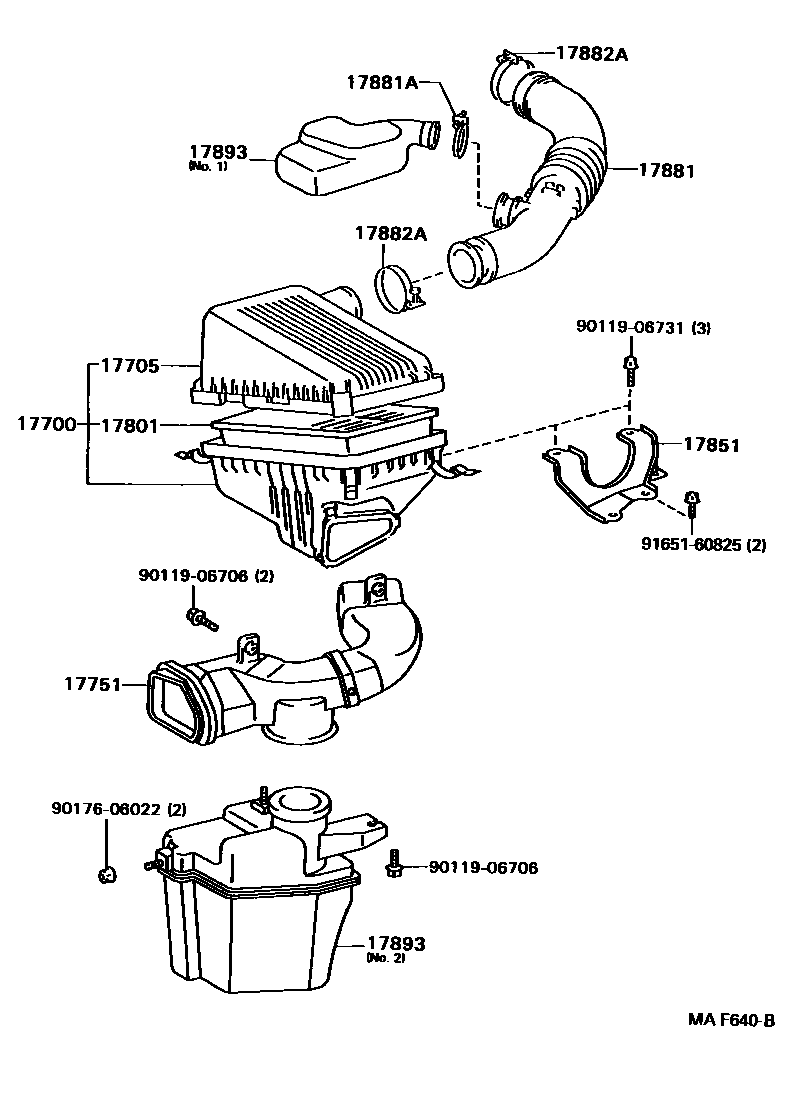 17882A
17881A
17893
(No. 1)
17881
17882A
90119-06731 (3)
17705
17700
17801
17851
91651-60825 (2)
90119-06706 (2)
17751
90176-06022 (2)
90119-06706
17893
(No. 2)
MA F640-B