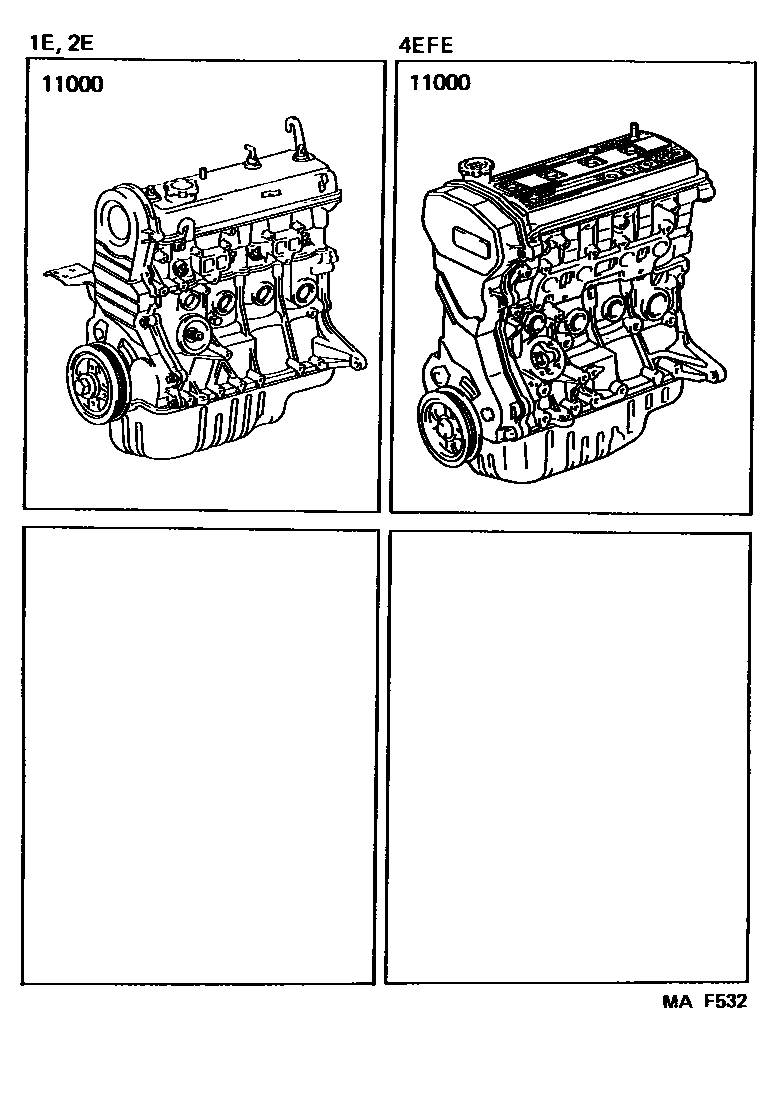 1E, 2E

11000

4EFE

11000

MA F532