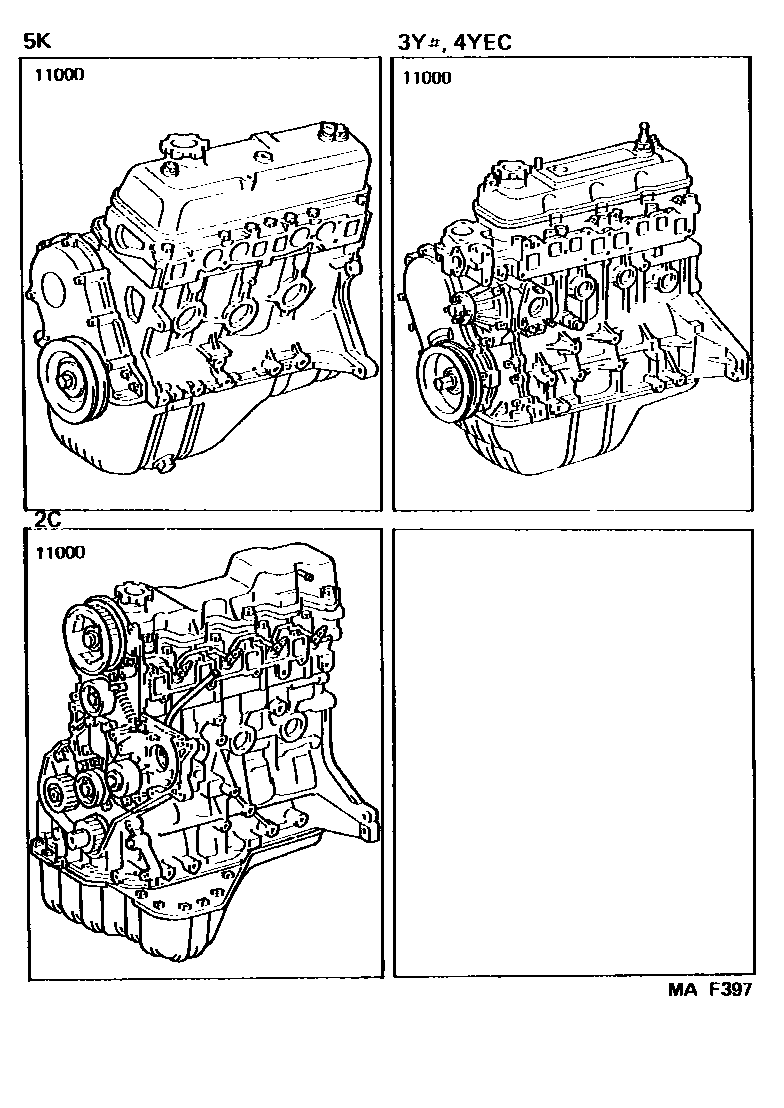 5K

11000

3Y#, 4YEC

11000

2C

11000

MA F397