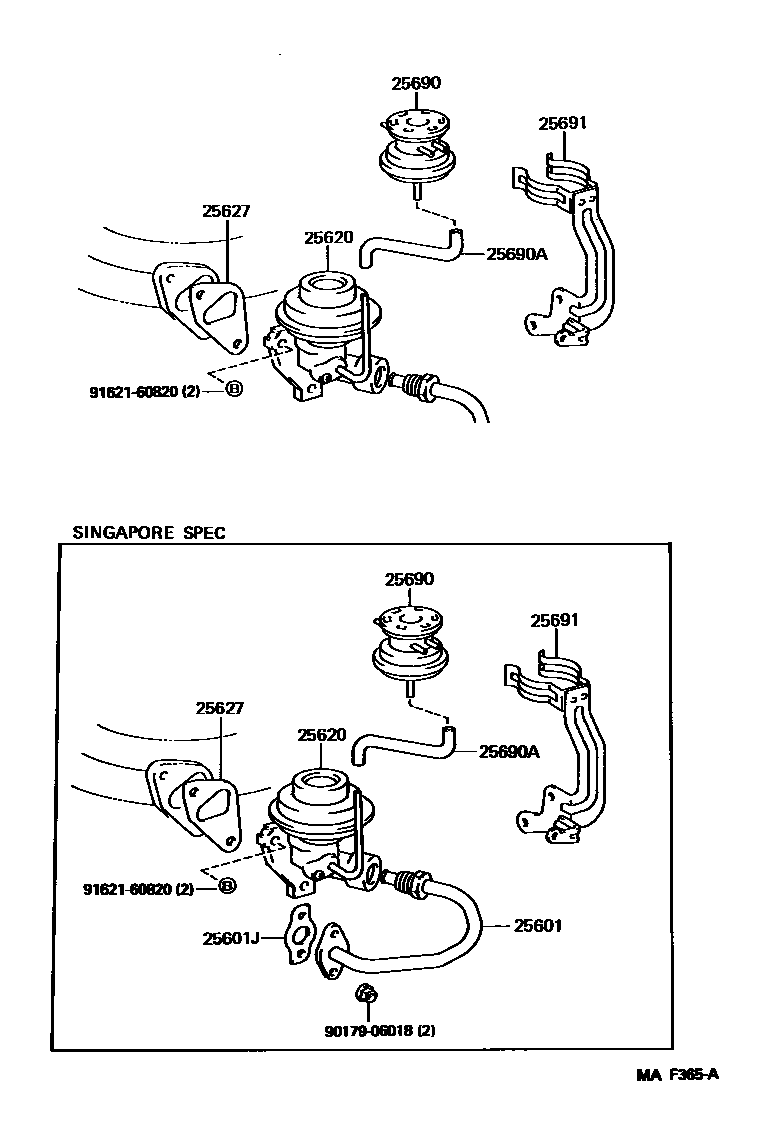 25690
25691
25627
25620
25690A
91621-60820 (2) B

SINGAPORE SPEC

25690
25691
25627
25620
25690A
91621-60820 (2) B
25601J
25601
90179-06018 (2)

MA F365-A