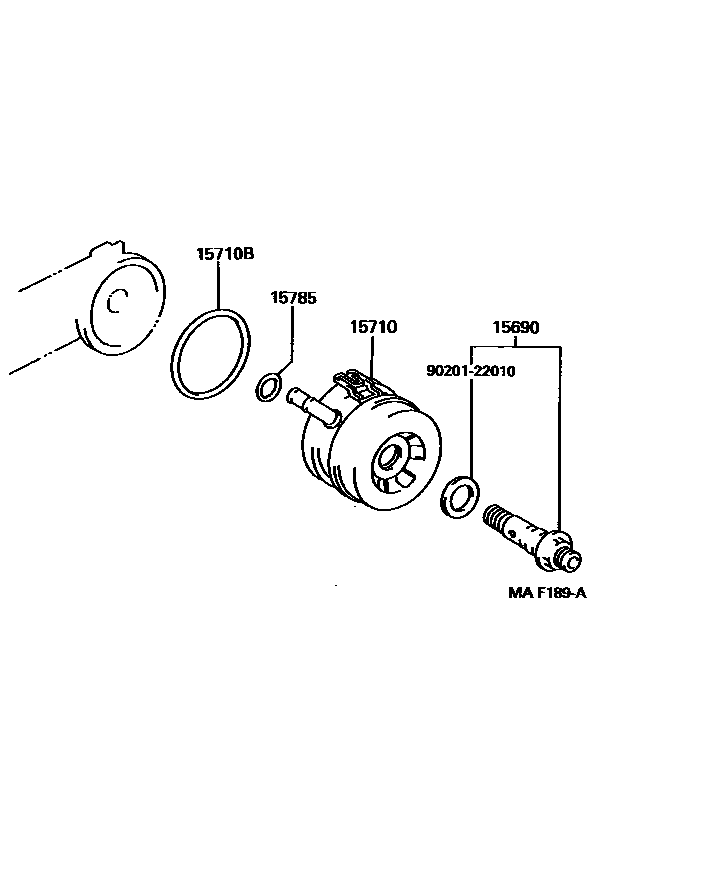 15710B
15785
15710
15690
90201-22010
MA F189-A