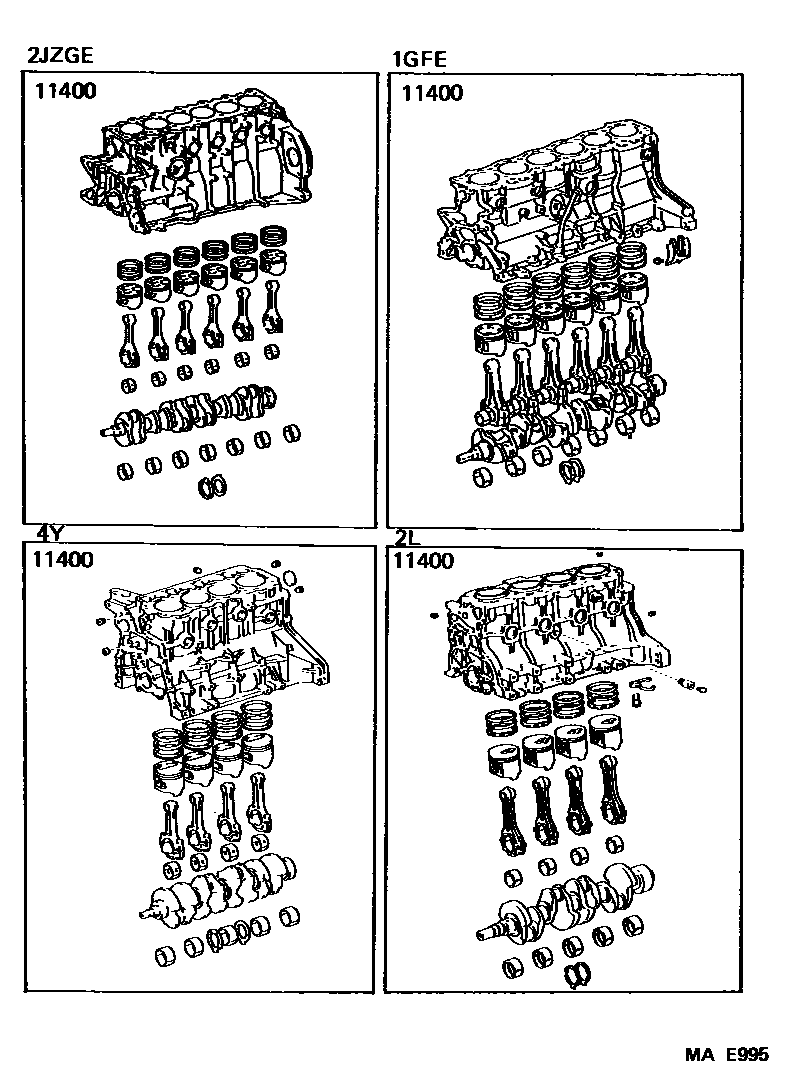 2JZGE

11400

1GFE

11400

4Y

11400

2L

11400

MA E995