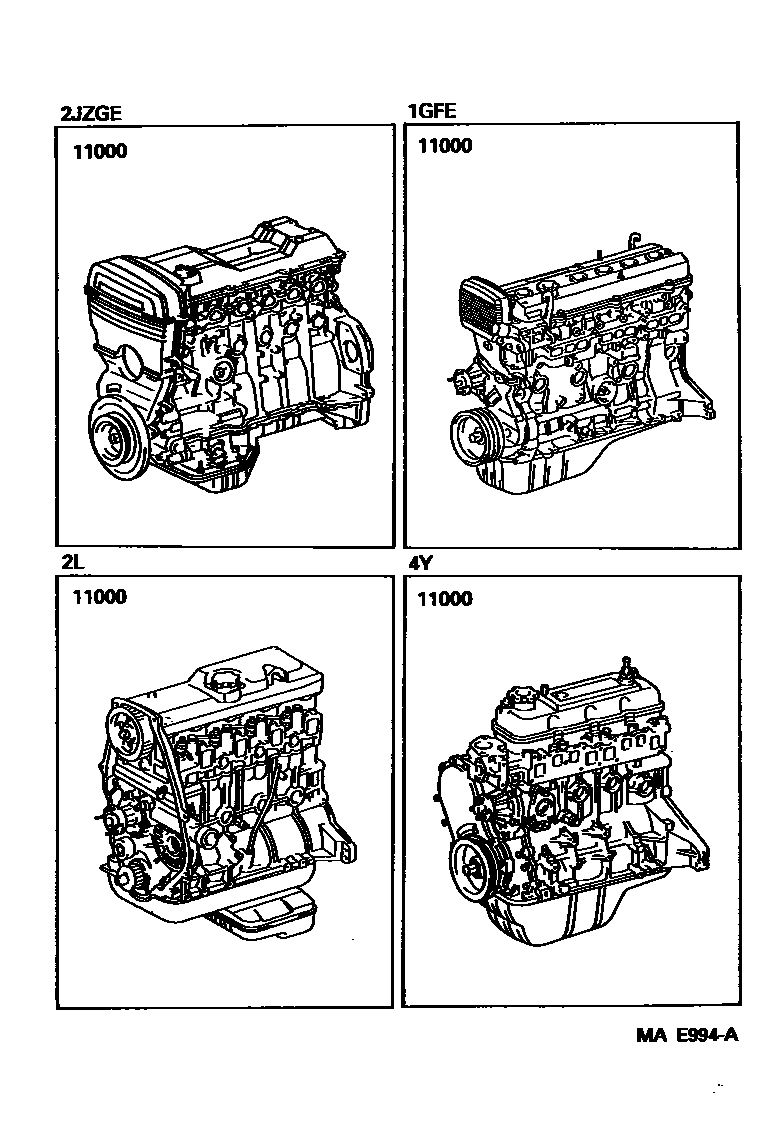 2JZGE

11000

1GFE

11000

2L

11000

4Y

11000

MA E994-A