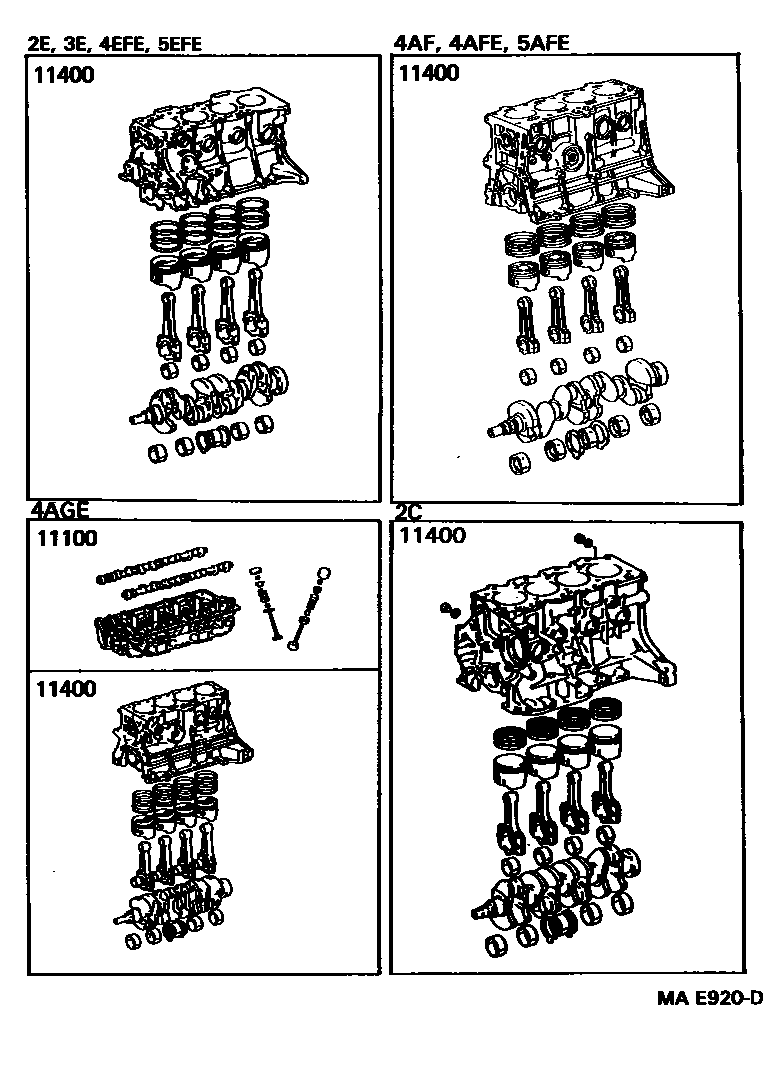 2E, 3E, 4EFE, 5EFE

11400

4AF, 4AFE, 5AFE

11400

4AGE

11100

11400

2C

11400

MA E920-D