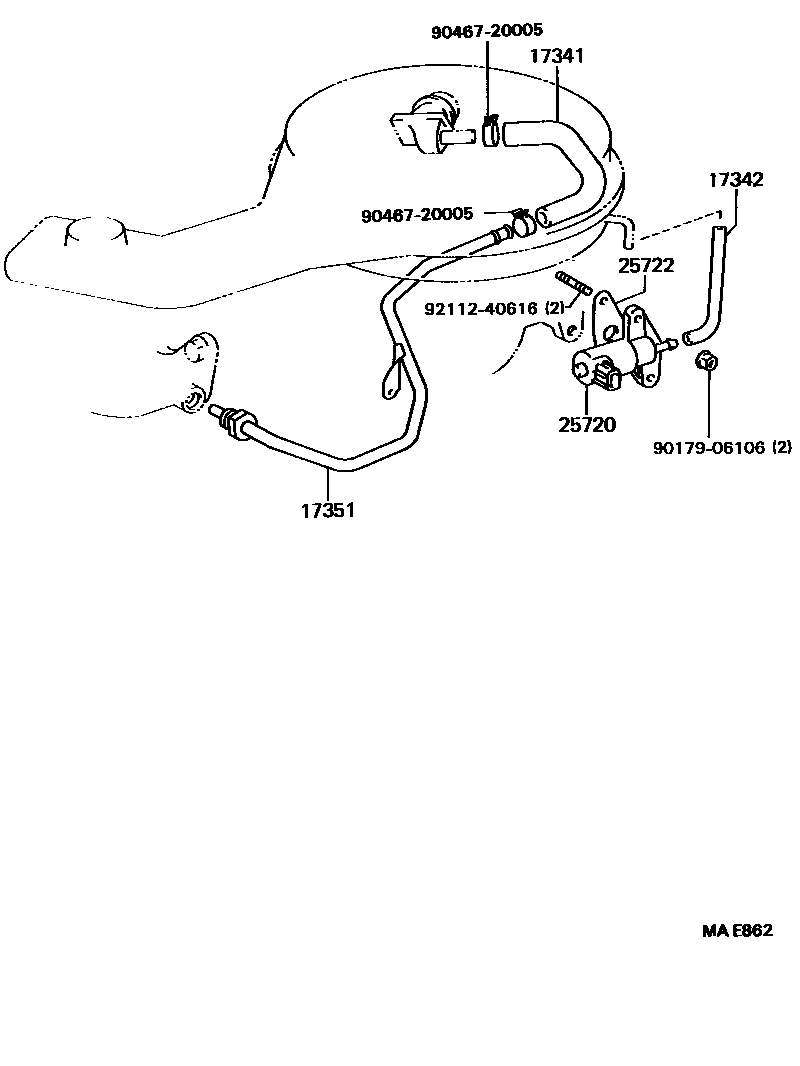 90467-20005
17341
17342
90467-20005
25722
92112-40616 (2)
25720
90179-06106 (2)
17351
MA E862