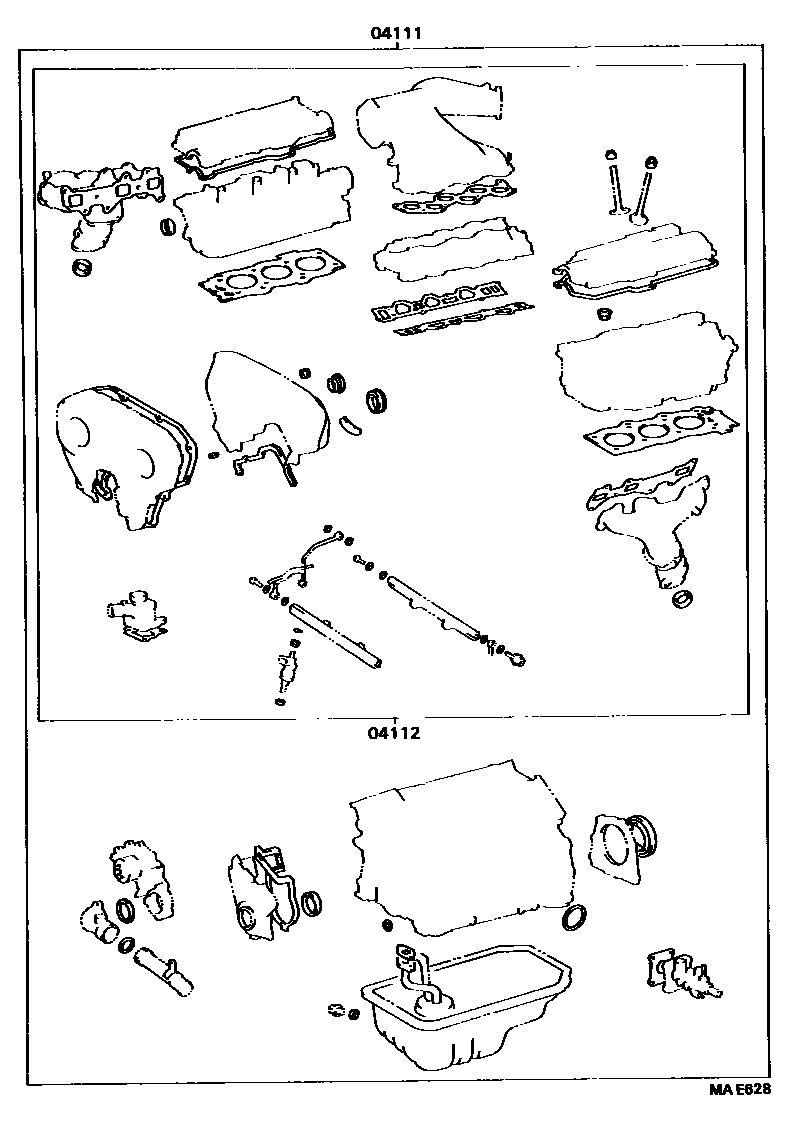 04111

04112

MA E628