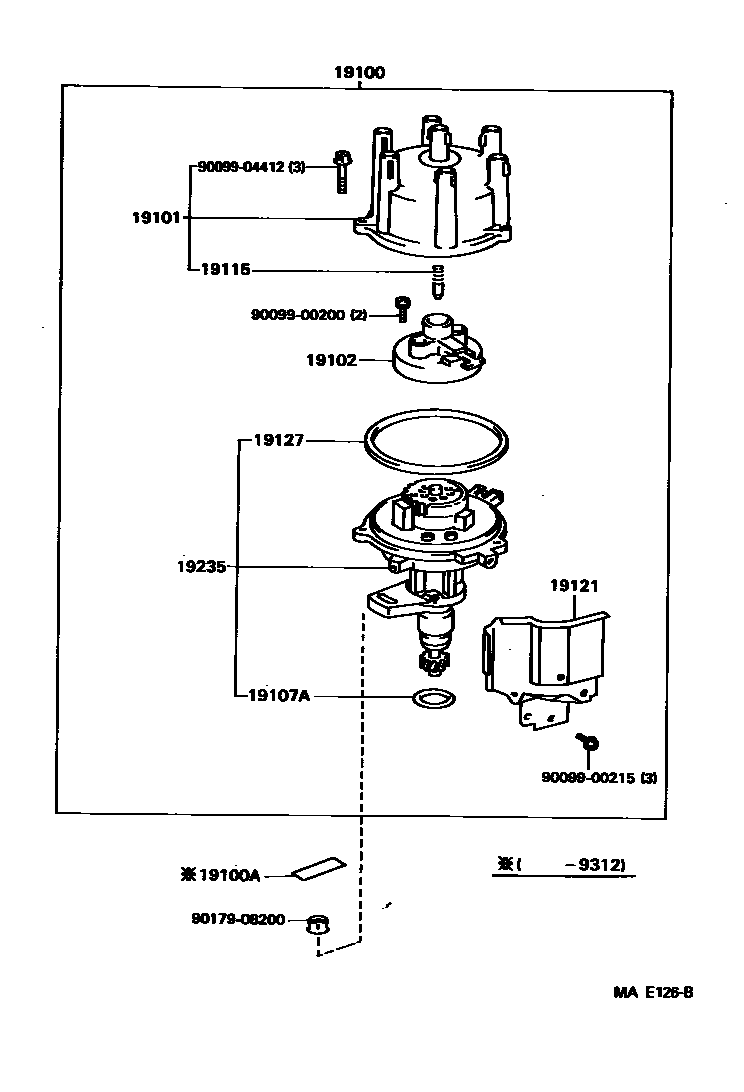 19100

90099-04412 (3)

19101

19115

90099-00200 (2)

19102

19127

19235

19121

19107A

90099-00215 (3)

※19100A

※(  -9312)

90179-08200

MA E126-B