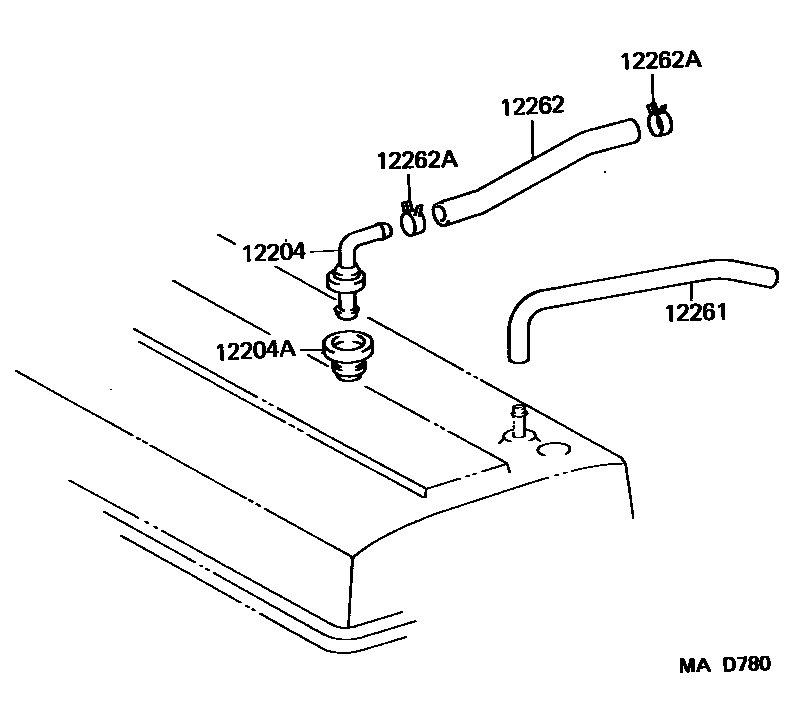 12262A
12262
12262A
12204
12261
12204A
MA D780