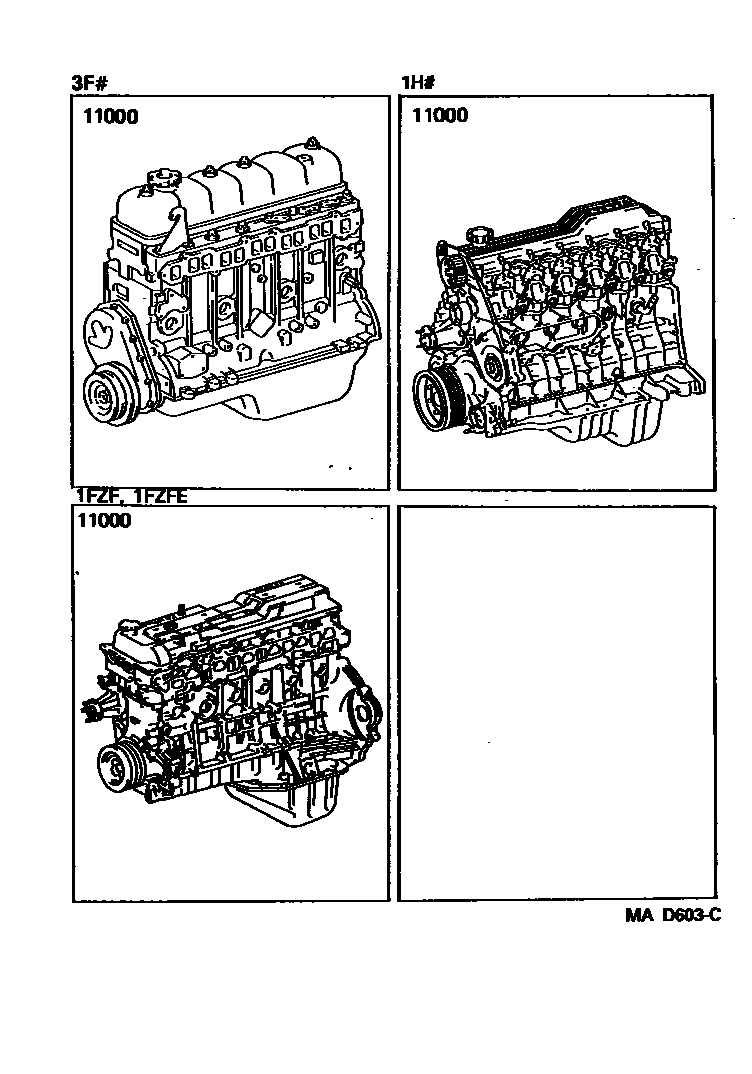 3F#

11000

1H#

11000

1FZF, 1FZFE

11000

MA D603-C