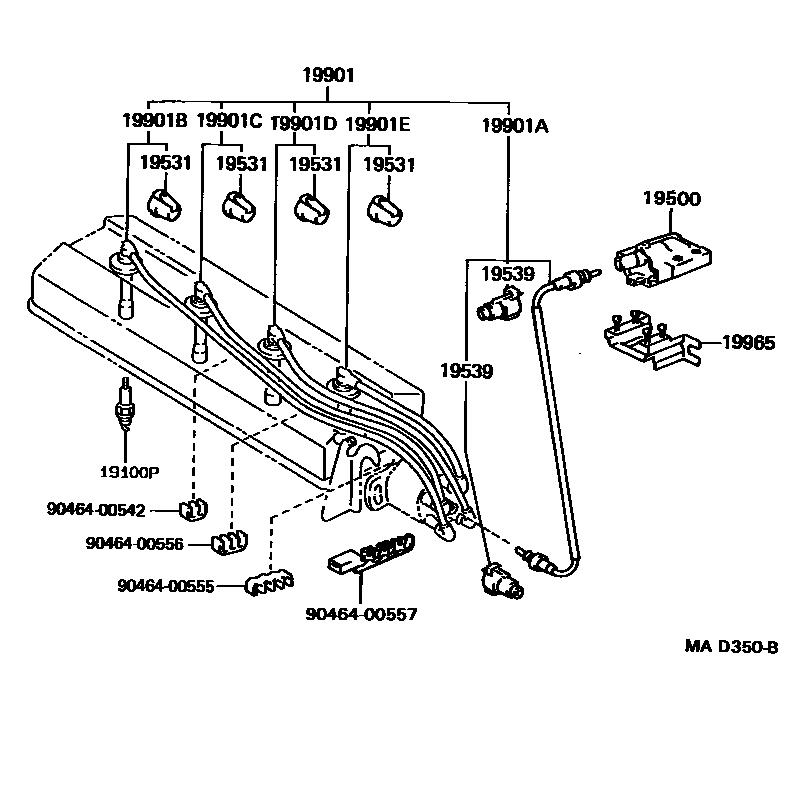 19901

19901B 19901C 19901D 19901E 19901A

19531 19531 19531 19531

19500

19539

19965

19539

19100P

90464-00542

90464-00556

90464-00555

90464-00557

MA D350-B