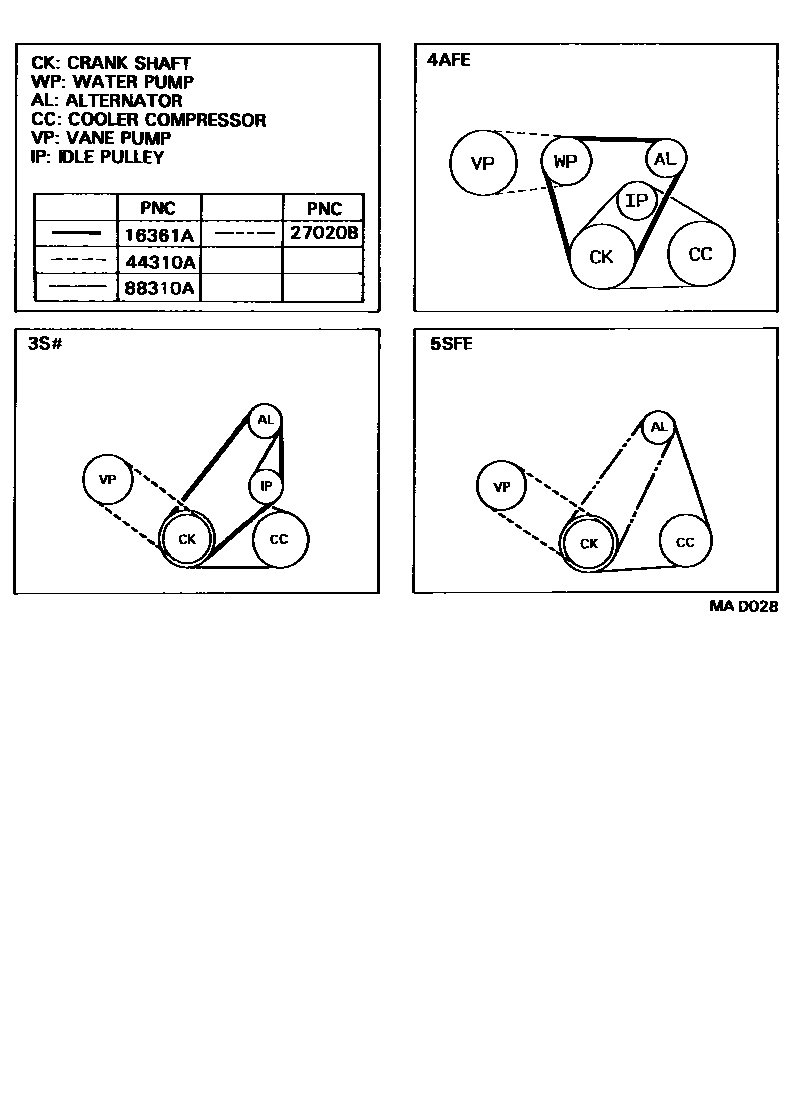 CK: CRANK SHAFT
WP: WATER PUMP
AL: ALTERNATOR
CC: COOLER COMPRESSOR
VP: VANE PUMP
IP: IDLE PULLEY

| | PNC | | PNC |
|---|---|---|---|
| | 16361A | | 27020B |
| | 44310A | | |
| | 88310A | | |

4AFE

VP WP AL IP CK CC

3S#

AL VP IP CK CC

5SFE

AL VP CK CC

MA D028