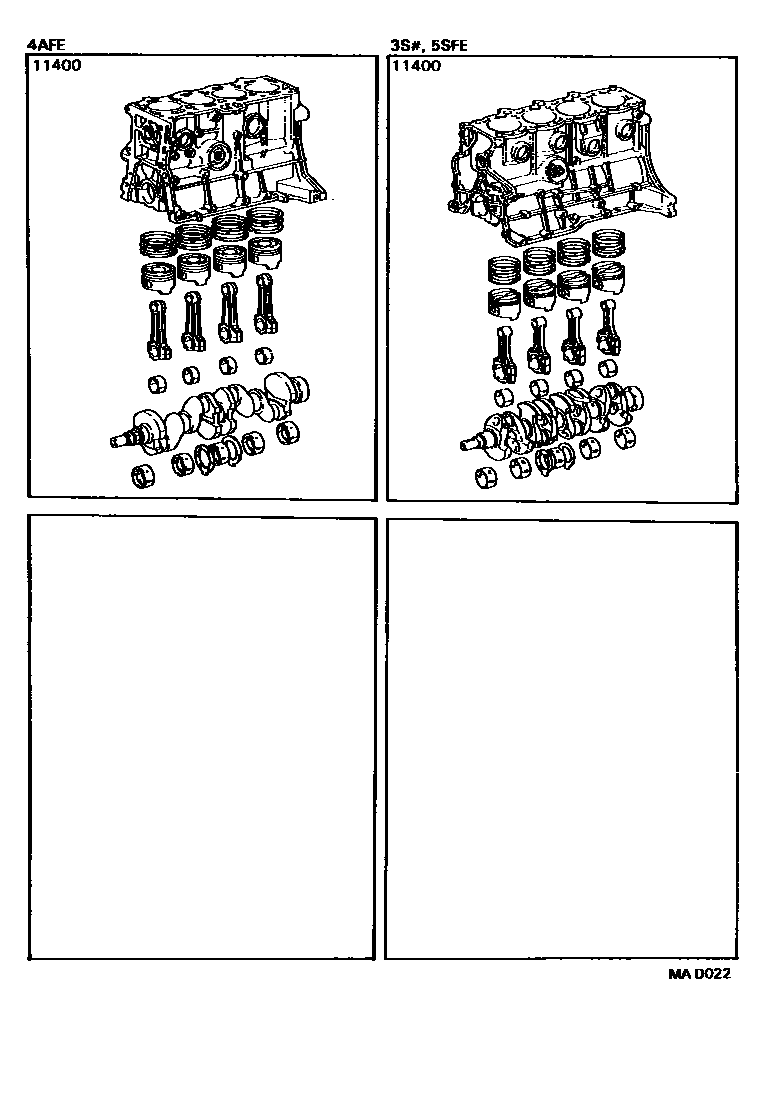 4AFE

11400

3S#, 5SFE

11400

MA D022