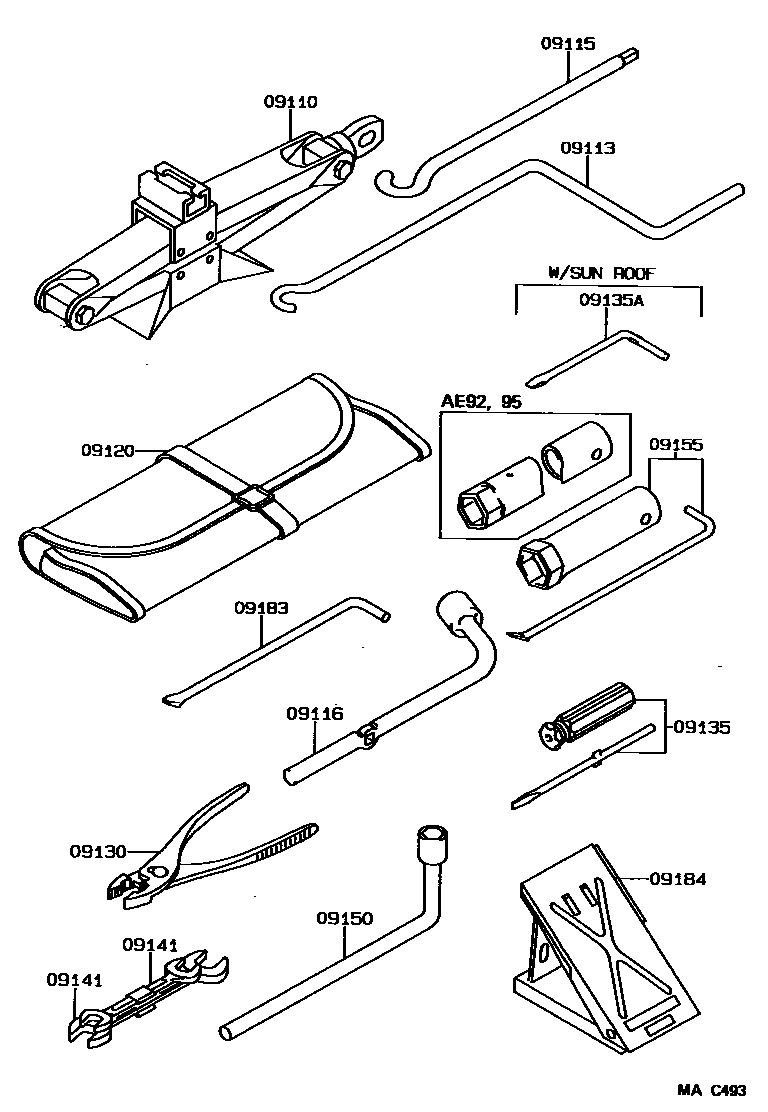 09115
09110
09113
W/SUN ROOF
09135A
AE92, 95
09120
09155
09183
09116
09135
09130
09184
09150
09141
09141
MA C493