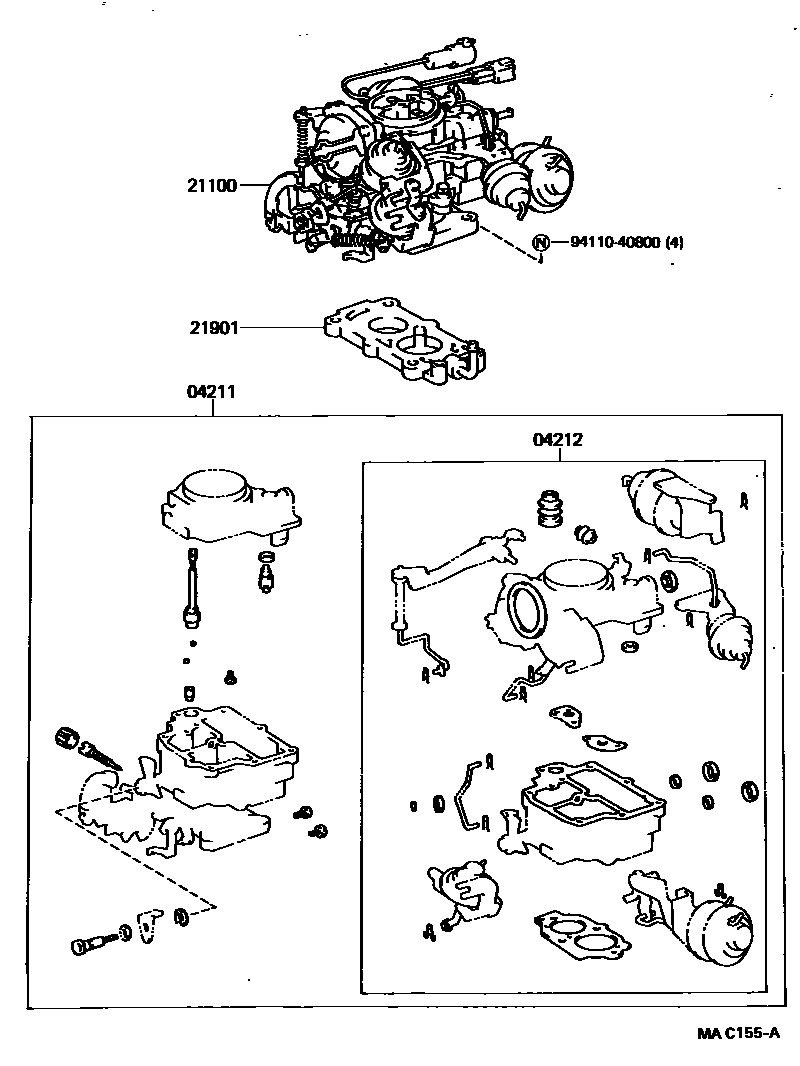 21100

N 94110-40800 (4)

21901

04211

04212

MA C155-A