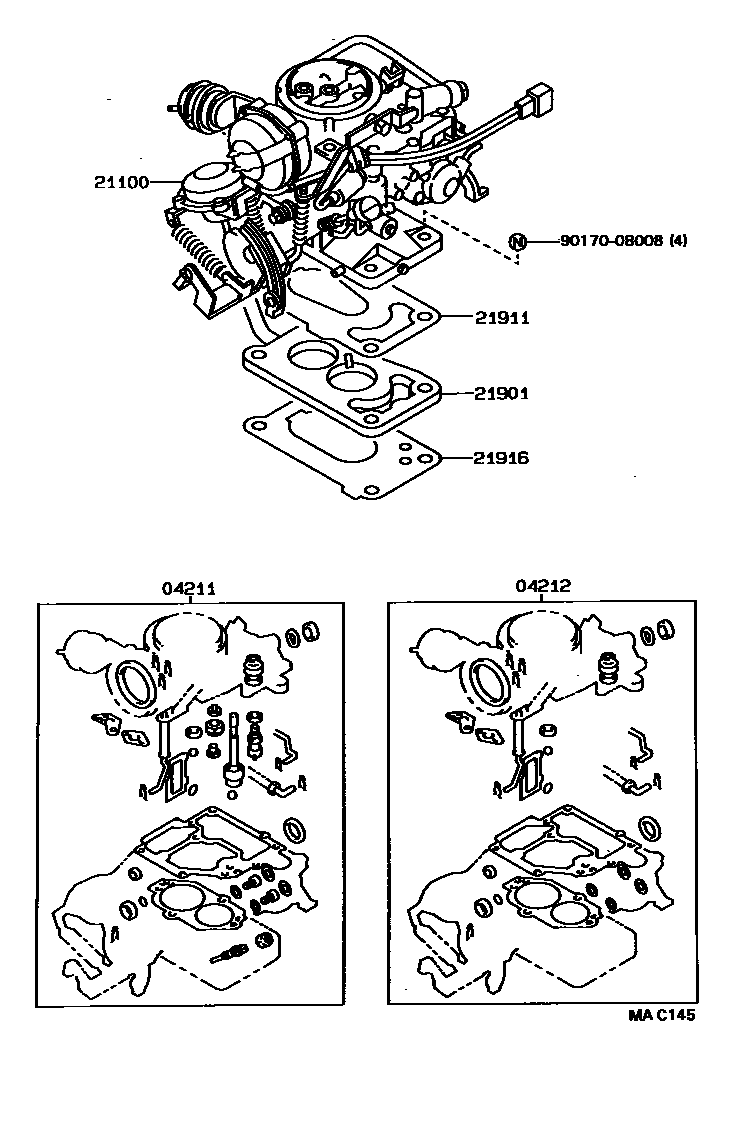 21100

N 90170-08008 (4)

21911

21901

21916

04211

04212

MA C145