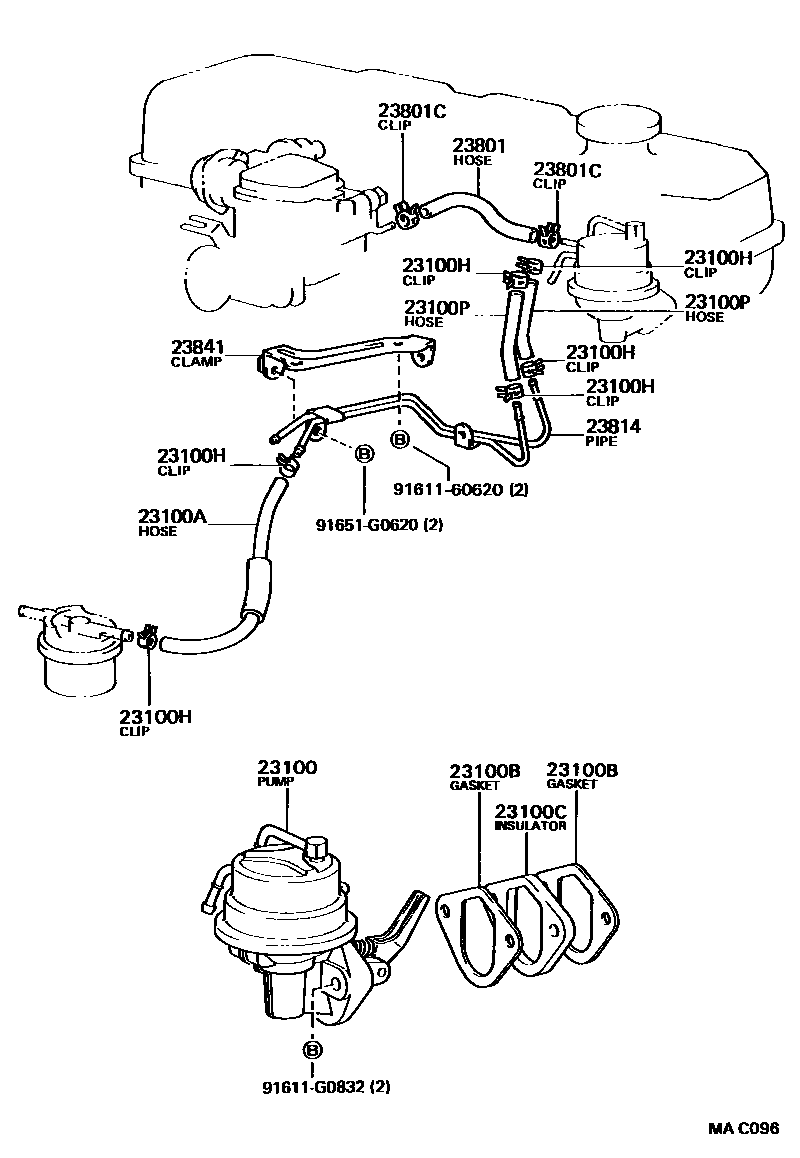 23801C
CLIP

23801
HOSE

23801C
CLIP

23100H
CLIP

23100H
CLIP

23100P
HOSE

23100P
HOSE

23841
CLAMP

23100H
CLIP

23100H
CLIP

23814
PIPE

23100H
CLIP

B

B

91611-60620 (2)

91651-G0620 (2)

23100A
HOSE

23100H
CLIP

23100
PUMP

23100B
GASKET

23100B
GASKET

23100C
INSULATOR

B

91611-G0832 (2)

MA C096