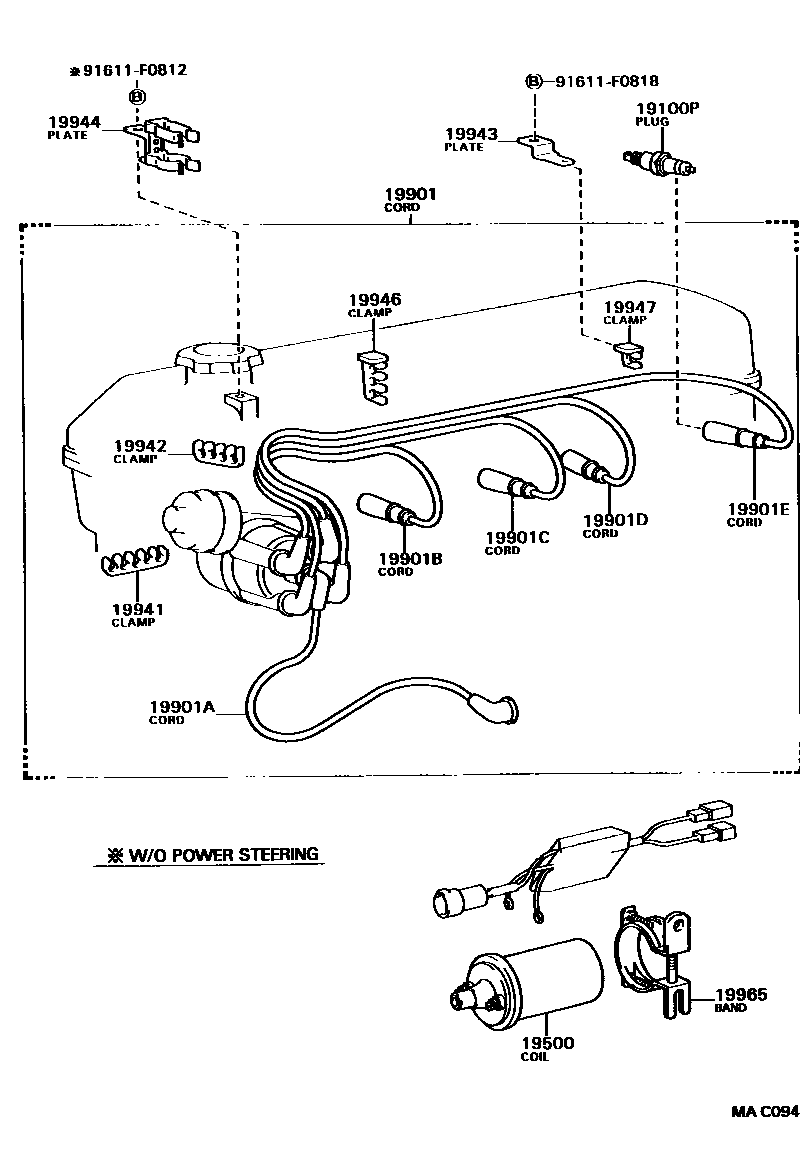 ※91611-F0812
Ⓑ
19944
PLATE

Ⓑ—91611-F0818
19943
PLATE

19100P
PLUG

19901
CORD

19946
CLAMP

19947
CLAMP

19942
CLAMP

19941
CLAMP

19901B
CORD

19901C
CORD

19901D
CORD

19901E
CORD

19901A
CORD

※ W/O POWER STEERING

19965
BAND

19500
COIL

MA C094