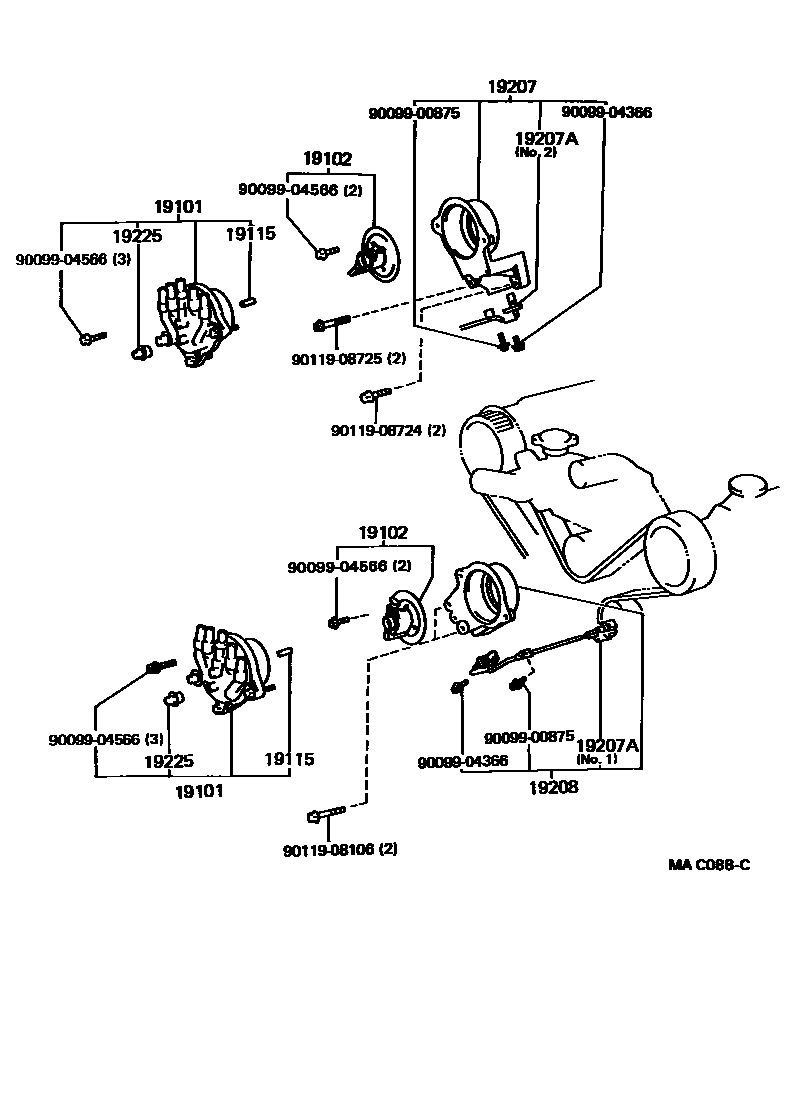 19207
90099-00875
90099-04366
19207A
(No. 2)
19102
90099-04566 (2)
19101
19225
19115
90099-04566 (3)
90119-08725 (2)
90119-08724 (2)
19102
90099-04566 (2)
90099-04566 (3)
19225
19115
19101
90099-00875
19207A
(No. 1)
90099-04366
19208
90119-08106 (2)
MA C088-C