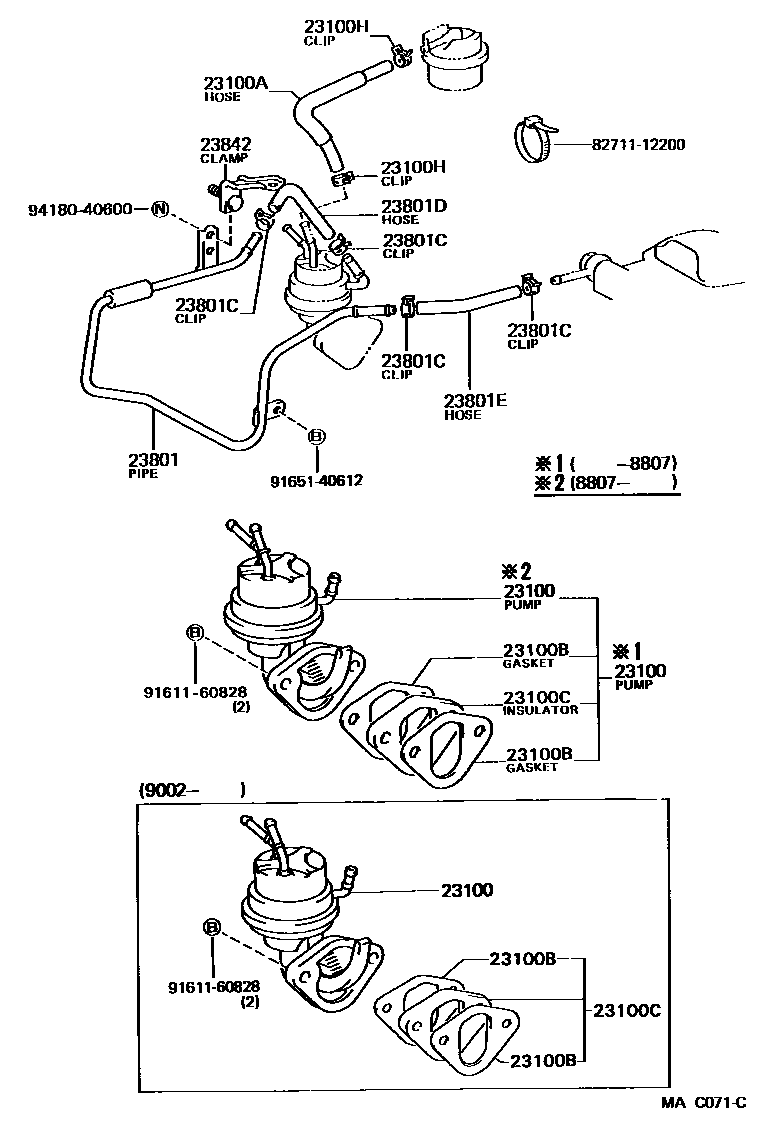 23100H
CLIP

23100A
HOSE

82711-12200

23842
CLAMP

23100H
CLIP

94180-40600 — N

23801D
HOSE

23801C
CLIP

23801C
CLIP

23801C
CLIP

23801C
CLIP

23801E
HOSE

23801
PIPE

B
91651-40612

※1 (     -8807)
※2 (8807-     )

※2
23100
PUMP

B
91611-60828
(2)

23100B
GASKET

※1
23100
PUMP

23100C
INSULATOR

23100B
GASKET

(9002-     )

23100

B
91611-60828
(2)

23100B

23100C

23100B

MA C071-C