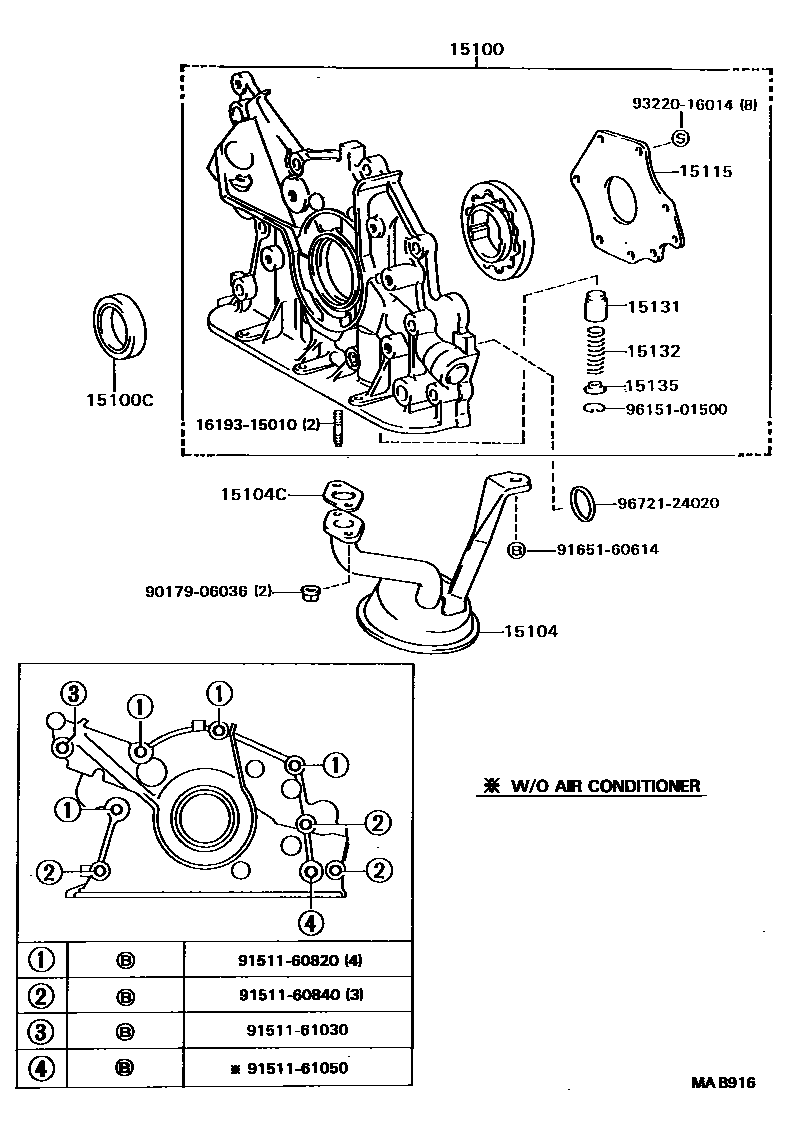 15100

93220-16014 (8)

S

15115

15131

15132

15135

96151-01500

15100C

16193-15010 (2)

15104C

96721-24020

B 91651-60614

90179-06036 (2)

15104

3 1 1

1

1 2

2 2

4

※ W/O AIR CONDITIONER

| ① | B | 91511-60820 (4) |
|---|---|---|
| ② | B | 91511-60840 (3) |
| ③ | B | 91511-61030 |
| ④ | B | ※ 91511-61050 |

MA B916