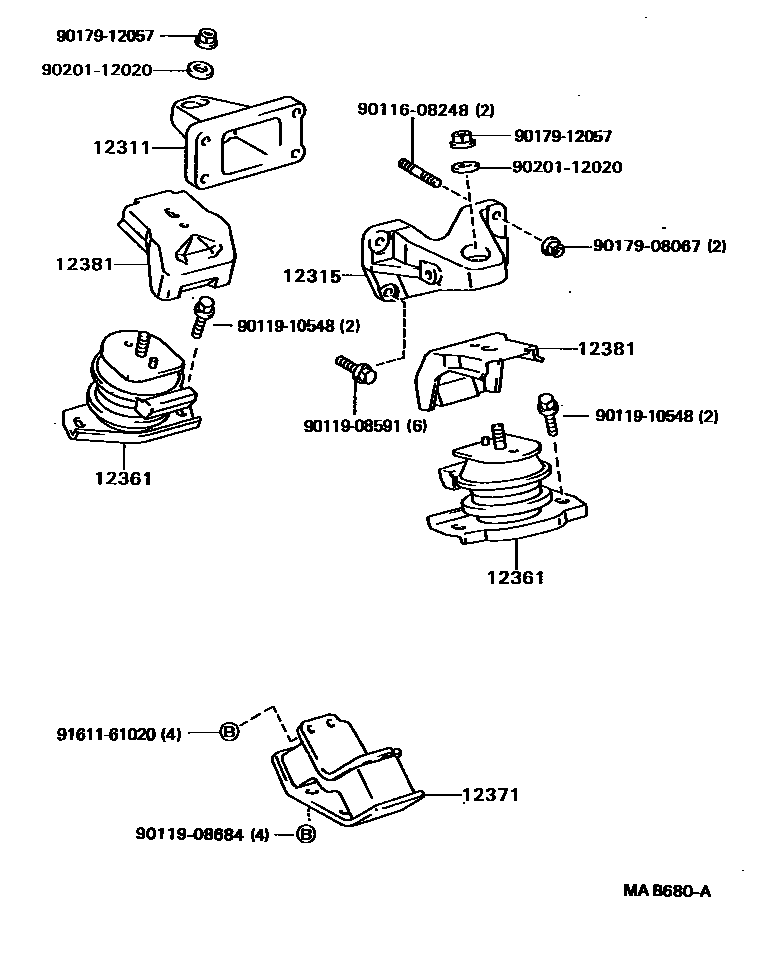 90179-12057
90201-12020
12311
12381
90119-10548 (2)
12361
90116-08248 (2)
90179-12057
90201-12020
90179-08067 (2)
12315
12381
90119-08591 (6)
90119-10548 (2)
12361
91611-61020 (4)
B
12371
90119-08684 (4)
B
MA B680-A