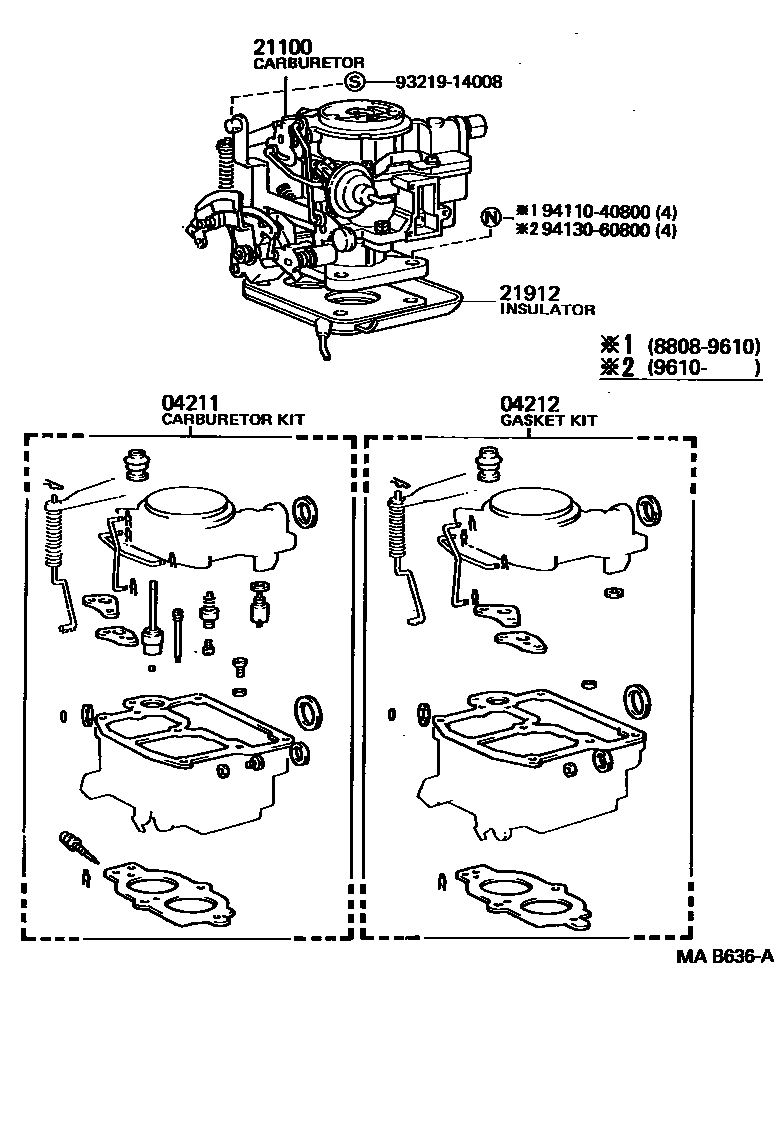 21100
CARBURETOR

S 93219-14008

N ※1 94110-40800 (4)
※2 94130-60800 (4)

21912
INSULATOR

※1 (8808-9610)
※2 (9610- )

04211
CARBURETOR KIT

04212
GASKET KIT

MA B636-A