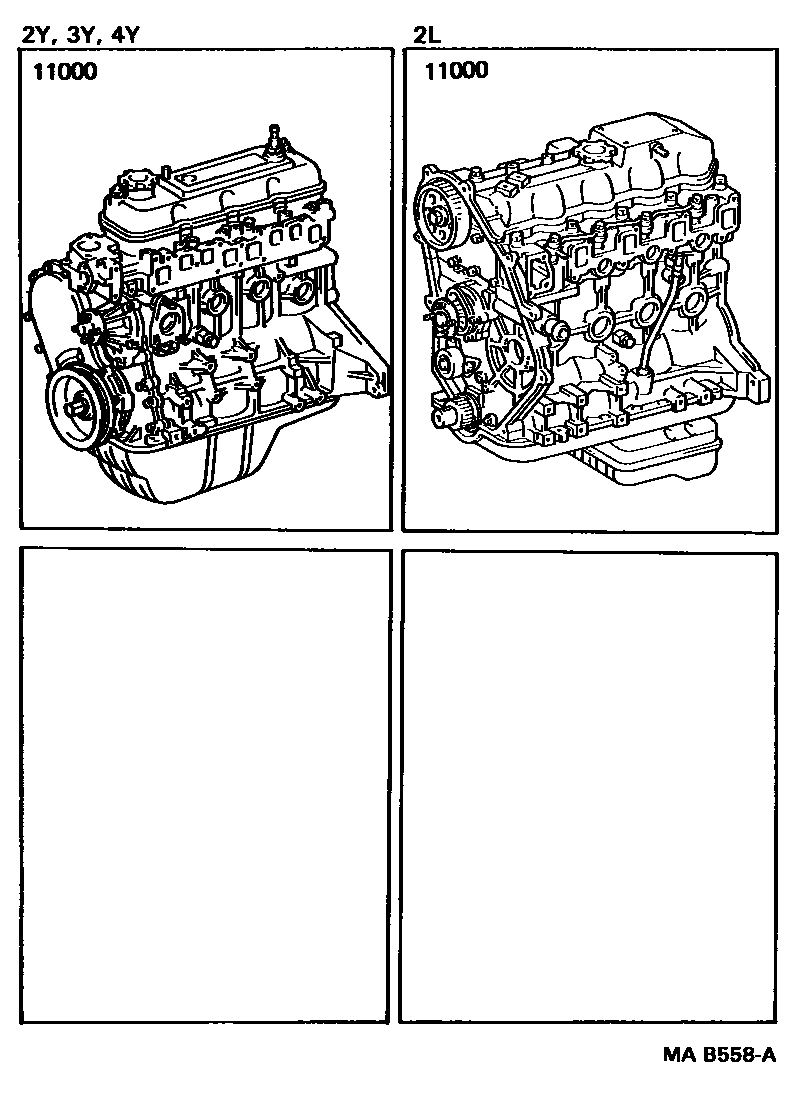 2Y, 3Y, 4Y

11000

2L

11000

MA B558-A