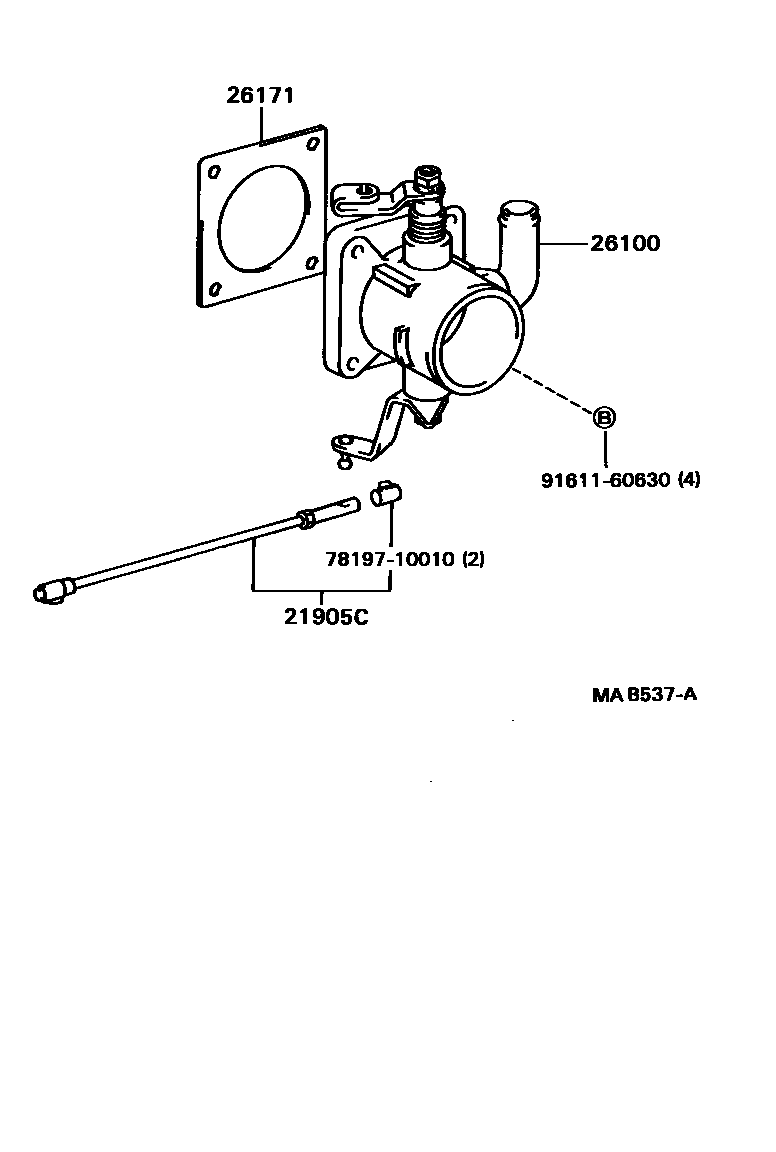 26171

26100

B

91611-60630 (4)

78197-10010 (2)

21905C

MA B537-A