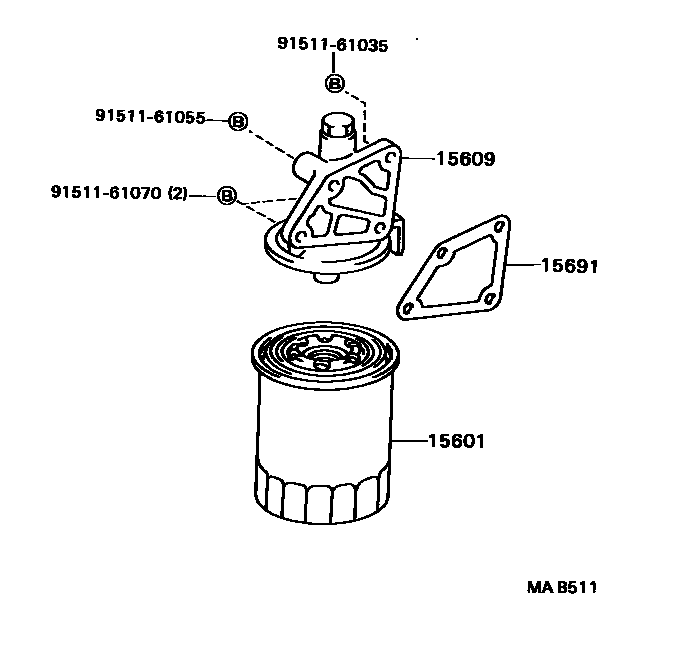 91511-61035
B
91511-61055
B
15609
91511-61070 (2)
B
15691
15601
MA B511