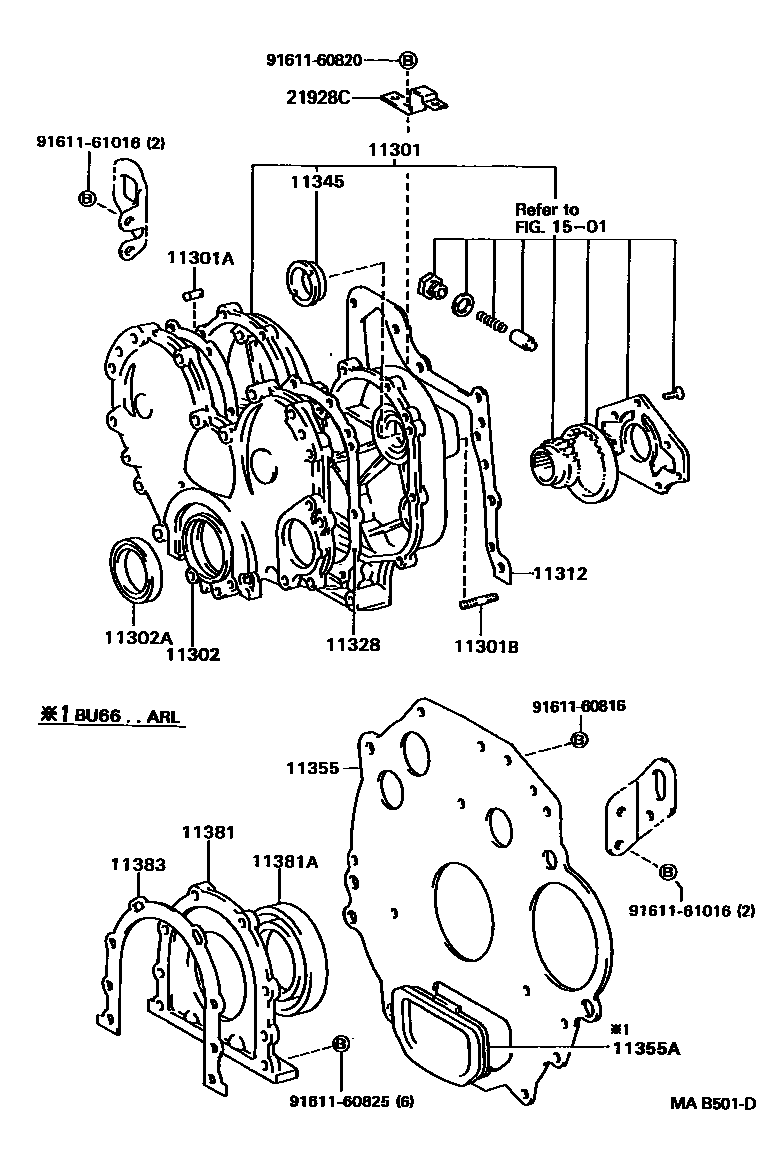 91611-60820 B
21928C
91611-61016 (2)
B
11301
11345
Refer to FIG. 15-01
11301A
11312
11302A
11302
11328
11301B

※1 BU66 . . ARL

91611-60816
B
11355
11381
11383
11381A
B
91611-61016 (2)
※1
11355A
B
91611-60825 (6)
MA B501-D